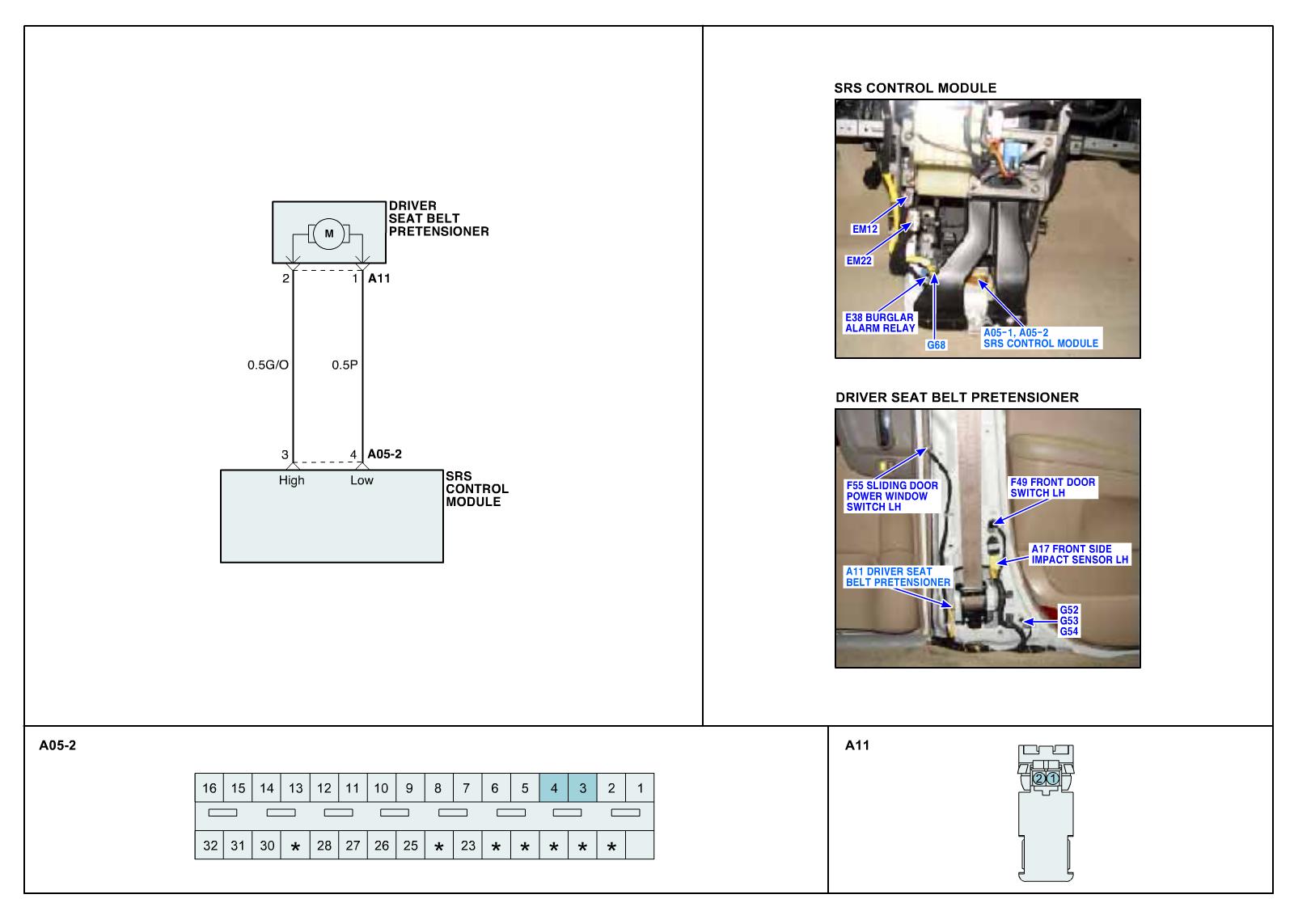 DRIVER SEAT BELT PRETENSIONER

M

2 1 A11

0.5G/O 0.5P

3 4 A05-2

High Low

SRS CONTROL MODULE

SRS CONTROL MODULE

EM12

EM22

E38 BURGLAR ALARM RELAY

G68

A05-1, A05-2 SRS CONTROL MODULE

DRIVER SEAT BELT PRETENSIONER

F55 SLIDING DOOR POWER WINDOW SWITCH LH

F49 FRONT DOOR SWITCH LH

A17 FRONT SIDE IMPACT SENSOR LH

A11 DRIVER SEAT BELT PRETENSIONER

G52
G53
G54

A05-2

| 16 | 15 | 14 | 13 | 12 | 11 | 10 | 9 | 8 | 7 | 6 | 5 | 4 | 3 | 2 | 1 |
|---|---|---|---|---|---|---|---|---|---|---|---|---|---|---|---|
| 32 | 31 | 30 | * | 28 | 27 | 26 | 25 | * | 23 | * | * | * | * | * | |

A11

2 1