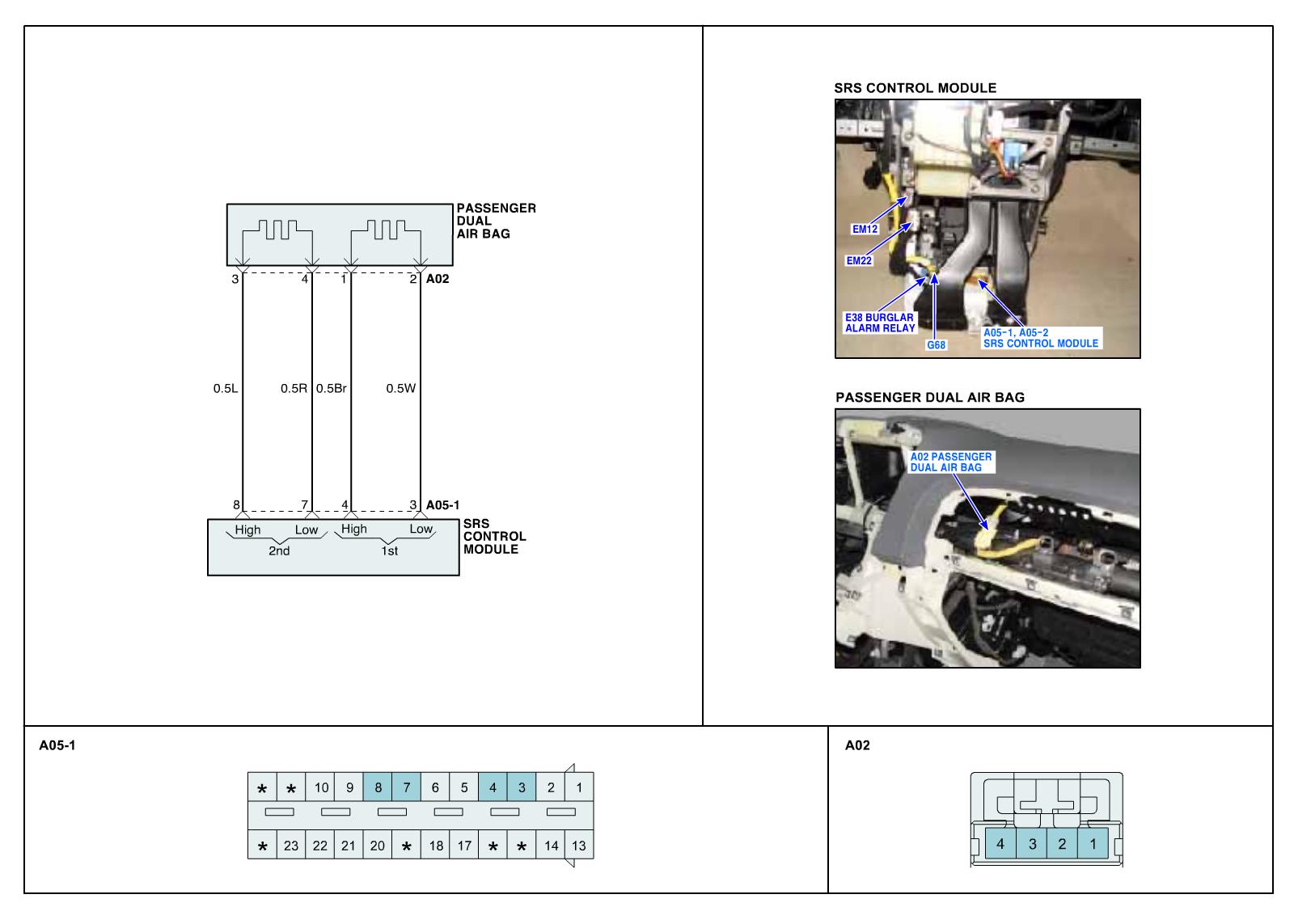 PASSENGER DUAL AIR BAG

3 4 1 2 A02

0.5L 0.5R 0.5Br 0.5W

8 7 4 3 A05-1

High Low High Low
2nd 1st

SRS CONTROL MODULE

SRS CONTROL MODULE

EM12
EM22
E38 BURGLAR ALARM RELAY
G68
A05-1, A05-2 SRS CONTROL MODULE

PASSENGER DUAL AIR BAG

A02 PASSENGER DUAL AIR BAG

A05-1

| * | * | 10 | 9 | 8 | 7 | 6 | 5 | 4 | 3 | 2 | 1 |
|---|---|---|---|---|---|---|---|---|---|---|---|
| * | 23 | 22 | 21 | 20 | * | 18 | 17 | * | * | 14 | 13 |

A02

| 4 | 3 | 2 | 1 |
|---|---|---|---|