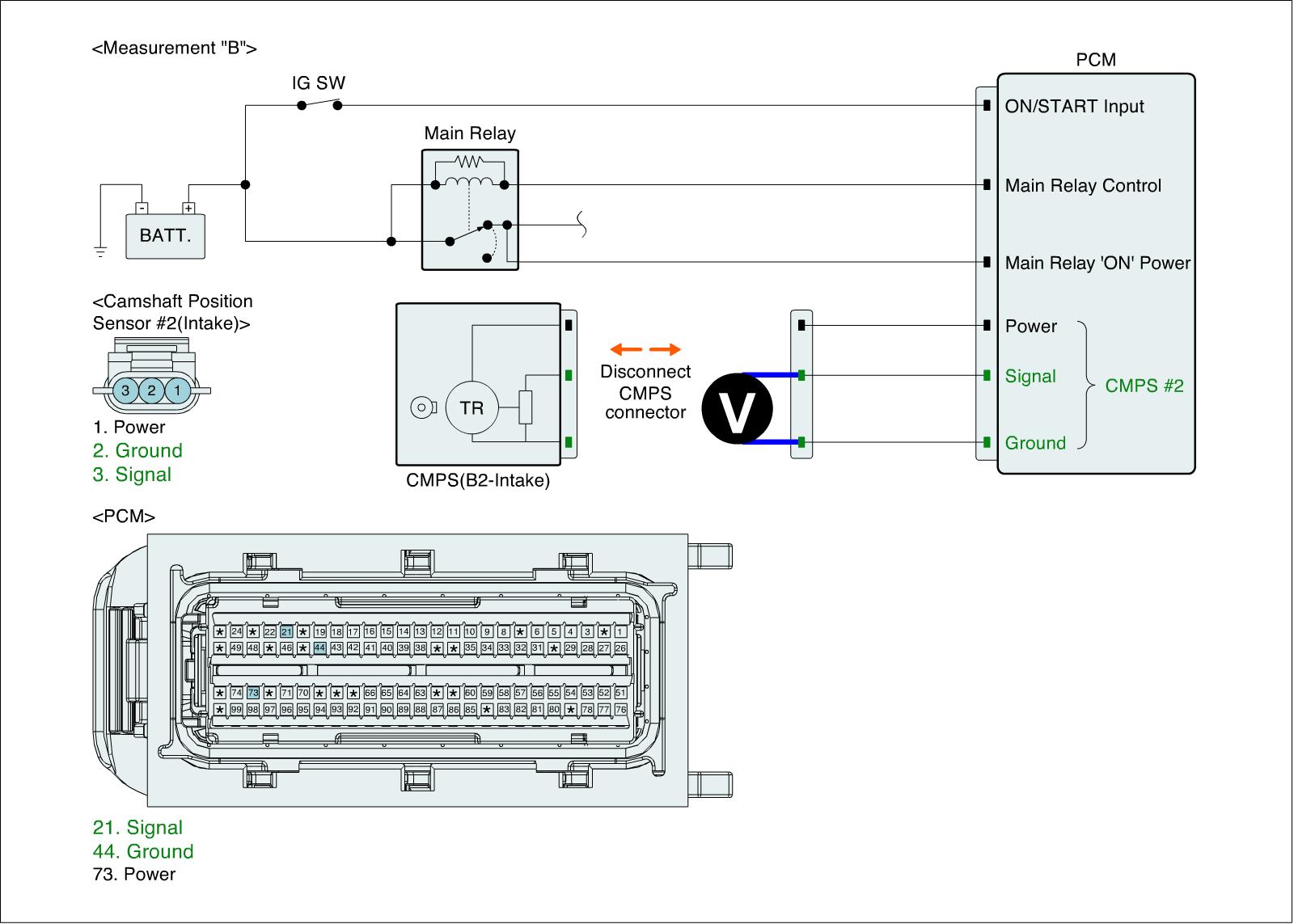 <Measurement "B">

IG SW

Main Relay

BATT.

PCM

ON/START Input

Main Relay Control

Main Relay 'ON' Power

Power

Signal

Ground

CMPS #2

<Camshaft Position Sensor #2(Intake)>

3 2 1

1. Power
2. Ground
3. Signal

TR

CMPS(B2-Intake)

Disconnect CMPS connector

V

<PCM>

★ 24 ★ 22 21 ★ 19 18 17 16 15 14 13 12 11 10 9 8 ★ 6 5 4 3 ★ 1
★ 49 48 ★ 46 ★ 44 43 42 41 40 39 38 ★ ★ 35 34 33 32 31 ★ 29 28 27 26
★ 74 73 ★ 71 70 ★ ★ ★ 66 65 64 63 ★ ★ 60 59 58 57 56 55 54 53 52 51
★ 99 98 97 96 95 94 93 92 91 90 89 88 87 86 85 ★ 83 82 81 80 ★ 78 77 76

21. Signal
44. Ground
73. Power