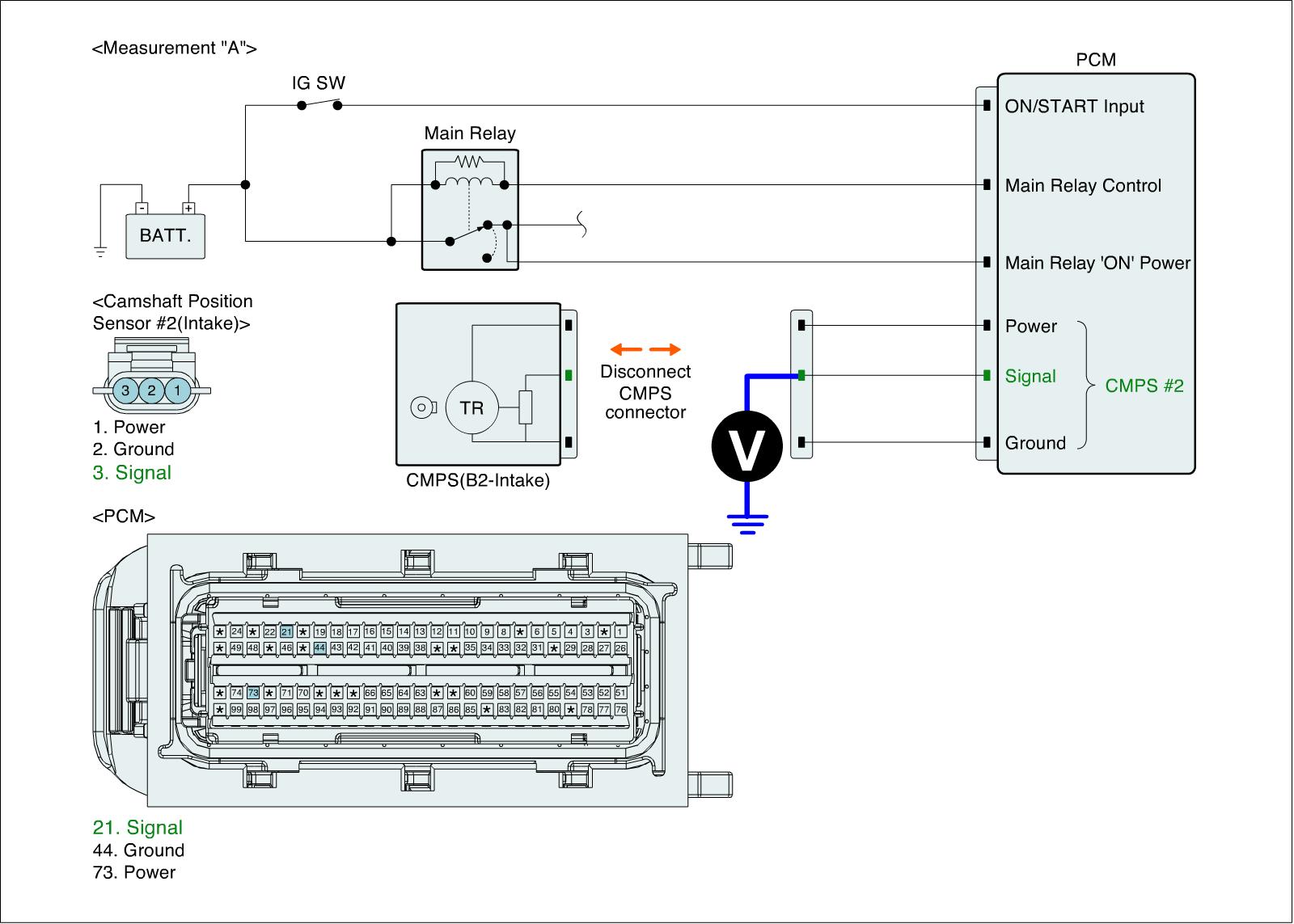 <Measurement "A">

IG SW

Main Relay

BATT.

PCM

ON/START Input

Main Relay Control

Main Relay 'ON' Power

Power

Signal

Ground

CMPS #2

<Camshaft Position Sensor #2(Intake)>

3 2 1

1. Power
2. Ground
3. Signal

TR

CMPS(B2-Intake)

Disconnect CMPS connector

V

<PCM>

★ 24 ★ 22 21 ★ 19 18 17 16 15 14 13 12 11 10 9 8 ★ 6 5 4 3 ★ 1
★ 49 48 ★ 46 ★ 44 43 42 41 40 39 38 ★ ★ 35 34 33 32 31 ★ 29 28 27 26
★ 74 73 ★ 71 70 ★ ★ ★ 66 65 64 63 ★ ★ 60 59 58 57 56 55 54 53 52 51
★ 99 98 97 96 95 94 93 92 91 90 89 88 87 86 85 ★ 83 82 81 80 ★ 78 77 76

21. Signal
44. Ground
73. Power