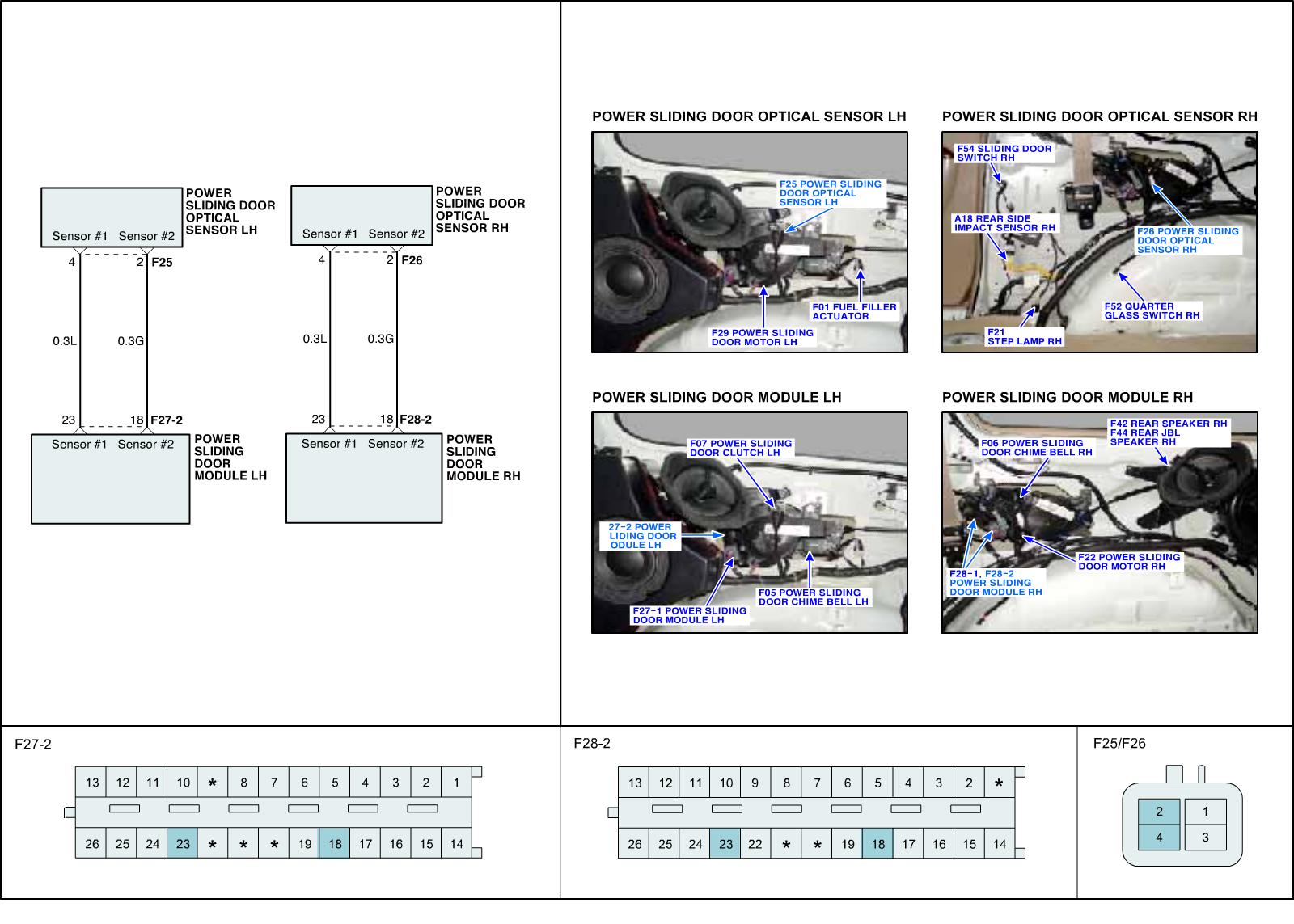 POWER SLIDING DOOR OPTICAL SENSOR LH

Sensor #1 Sensor #2

4 2 F25

0.3L 0.3G

23 18 F27-2

Sensor #1 Sensor #2

POWER SLIDING DOOR MODULE LH

POWER SLIDING DOOR OPTICAL SENSOR RH

Sensor #1 Sensor #2

4 2 F26

0.3L 0.3G

23 18 F28-2

Sensor #1 Sensor #2

POWER SLIDING DOOR MODULE RH

POWER SLIDING DOOR OPTICAL SENSOR LH

F25 POWER SLIDING DOOR OPTICAL SENSOR LH

F01 FUEL FILLER ACTUATOR

F29 POWER SLIDING DOOR MOTOR LH

POWER SLIDING DOOR OPTICAL SENSOR RH

F54 SLIDING DOOR SWITCH RH

A18 REAR SIDE IMPACT SENSOR RH

F26 POWER SLIDING DOOR OPTICAL SENSOR RH

F52 QUARTER GLASS SWITCH RH

F21 STEP LAMP RH

POWER SLIDING DOOR MODULE LH

F07 POWER SLIDING DOOR CLUTCH LH

27-2 POWER LIDING DOOR ODULE LH

F05 POWER SLIDING DOOR CHIME BELL LH

F27-1 POWER SLIDING DOOR MODULE LH

POWER SLIDING DOOR MODULE RH

F42 REAR SPEAKER RH
F44 REAR JBL SPEAKER RH

F06 POWER SLIDING DOOR CHIME BELL RH

F22 POWER SLIDING DOOR MOTOR RH

F28-1, F28-2 POWER SLIDING DOOR MODULE RH

F27-2

| 13 | 12 | 11 | 10 | * | 8 | 7 | 6 | 5 | 4 | 3 | 2 | 1 |
|---|---|---|---|---|---|---|---|---|---|---|---|---|
| 26 | 25 | 24 | 23 | * | * | * | 19 | 18 | 17 | 16 | 15 | 14 |

F28-2

| 13 | 12 | 11 | 10 | 9 | 8 | 7 | 6 | 5 | 4 | 3 | 2 | * |
|---|---|---|---|---|---|---|---|---|---|---|---|---|
| 26 | 25 | 24 | 23 | 22 | * | * | 19 | 18 | 17 | 16 | 15 | 14 |

F25/F26

| 2 | 1 |
|---|---|
| 4 | 3 |