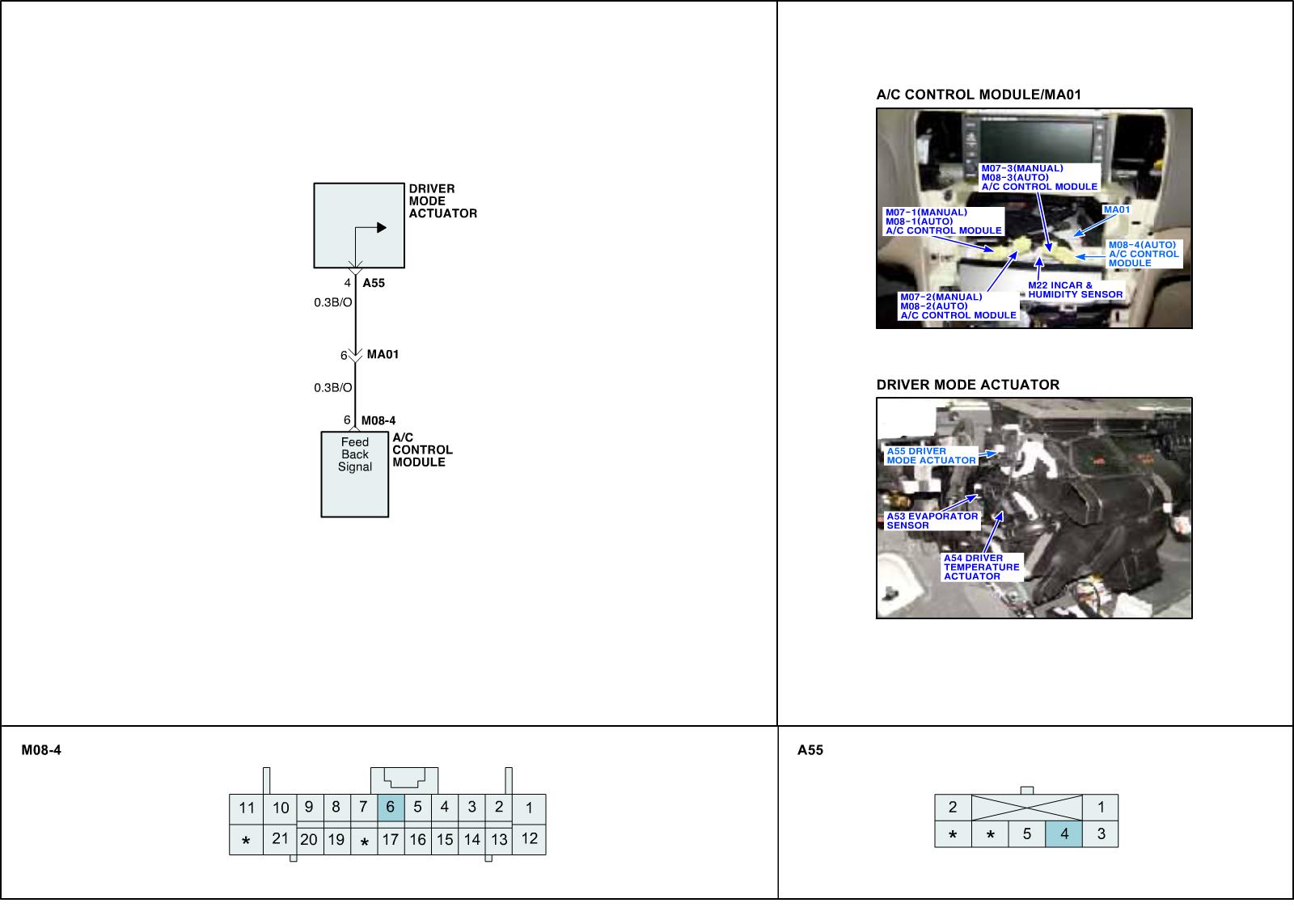 DRIVER MODE ACTUATOR

4 A55

0.3B/O

6 MA01

0.3B/O

6 M08-4

Feed Back Signal

A/C CONTROL MODULE

A/C CONTROL MODULE/MA01

M07-3(MANUAL)
M08-3(AUTO)
A/C CONTROL MODULE

M07-1(MANUAL)
M08-1(AUTO)
A/C CONTROL MODULE

MA01

M08-4(AUTO)
A/C CONTROL MODULE

M22 INCAR & HUMIDITY SENSOR

M07-2(MANUAL)
M08-2(AUTO)
A/C CONTROL MODULE

DRIVER MODE ACTUATOR

A55 DRIVER MODE ACTUATOR

A53 EVAPORATOR SENSOR

A54 DRIVER TEMPERATURE ACTUATOR

M08-4

| 11 | 10 | 9 | 8 | 7 | 6 | 5 | 4 | 3 | 2 | 1 |
|---|---|---|---|---|---|---|---|---|---|---|
| * | 21 | 20 | 19 | * | 17 | 16 | 15 | 14 | 13 | 12 |

A55

| 2 | | | | 1 |
|---|---|---|---|---|
| * | * | 5 | 4 | 3 |