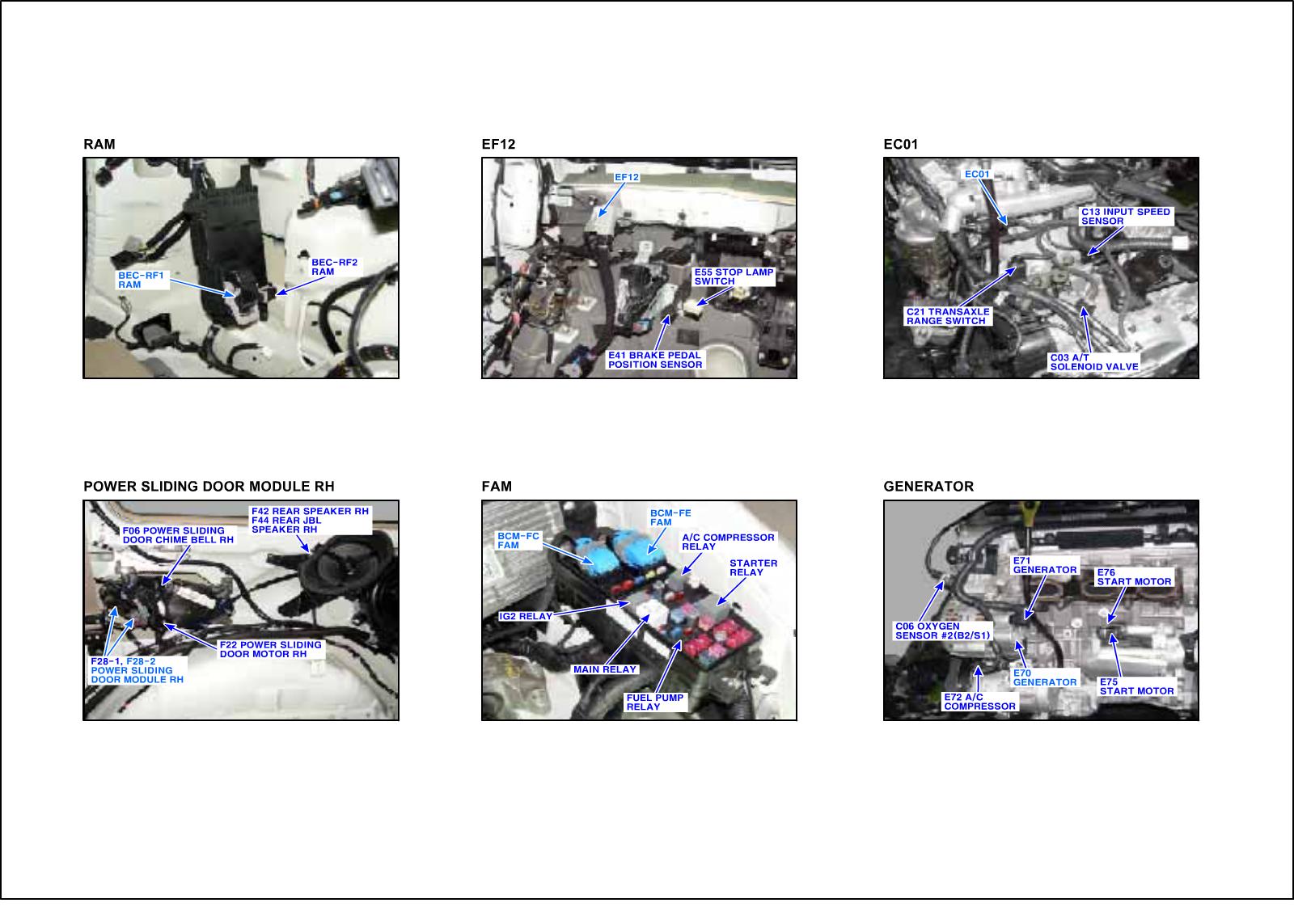 RAM

BEC-RF1
RAM

BEC-RF2
RAM

EF12

EF12

E55 STOP LAMP
SWITCH

E41 BRAKE PEDAL
POSITION SENSOR

EC01

EC01

C13 INPUT SPEED
SENSOR

C21 TRANSAXLE
RANGE SWITCH

C03 A/T
SOLENOID VALVE

POWER SLIDING DOOR MODULE RH

F42 REAR SPEAKER RH
F44 REAR JBL
SPEAKER RH

F06 POWER SLIDING
DOOR CHIME BELL RH

F22 POWER SLIDING
DOOR MOTOR RH

F28-1, F28-2
POWER SLIDING
DOOR MODULE RH

FAM

BCM-FE
FAM

BCM-FC
FAM

A/C COMPRESSOR
RELAY

STARTER
RELAY

IG2 RELAY

MAIN RELAY

FUEL PUMP
RELAY

GENERATOR

E71
GENERATOR

E76
START MOTOR

C06 OXYGEN
SENSOR #2(B2/S1)

E70
GENERATOR

E75
START MOTOR

E72 A/C
COMPRESSOR