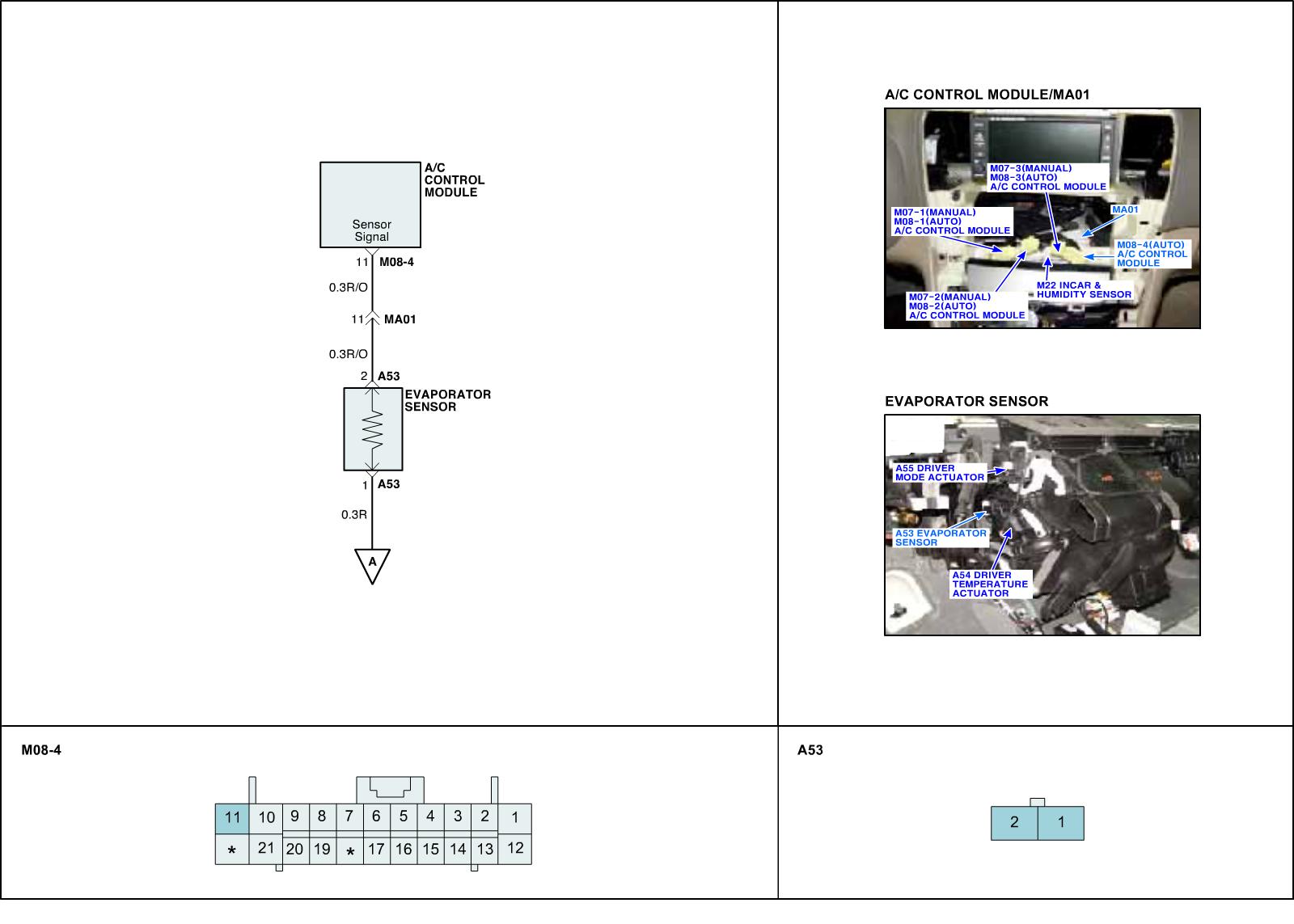 A/C CONTROL MODULE

Sensor Signal

11 M08-4

0.3R/O

11 MA01

0.3R/O

2 A53

EVAPORATOR SENSOR

1 A53

0.3R

A

A/C CONTROL MODULE/MA01

M07-3(MANUAL)
M08-3(AUTO)
A/C CONTROL MODULE

M07-1(MANUAL)
M08-1(AUTO)
A/C CONTROL MODULE

MA01

M08-4(AUTO)
A/C CONTROL MODULE

M22 INCAR & HUMIDITY SENSOR

M07-2(MANUAL)
M08-2(AUTO)
A/C CONTROL MODULE

EVAPORATOR SENSOR

A55 DRIVER MODE ACTUATOR

A53 EVAPORATOR SENSOR

A54 DRIVER TEMPERATURE ACTUATOR

M08-4

| 11 | 10 | 9 | 8 | 7 | 6 | 5 | 4 | 3 | 2 | 1 |
|---|---|---|---|---|---|---|---|---|---|---|
| * | 21 | 20 | 19 | * | 17 | 16 | 15 | 14 | 13 | 12 |

A53

| 2 | 1 |
|---|---|