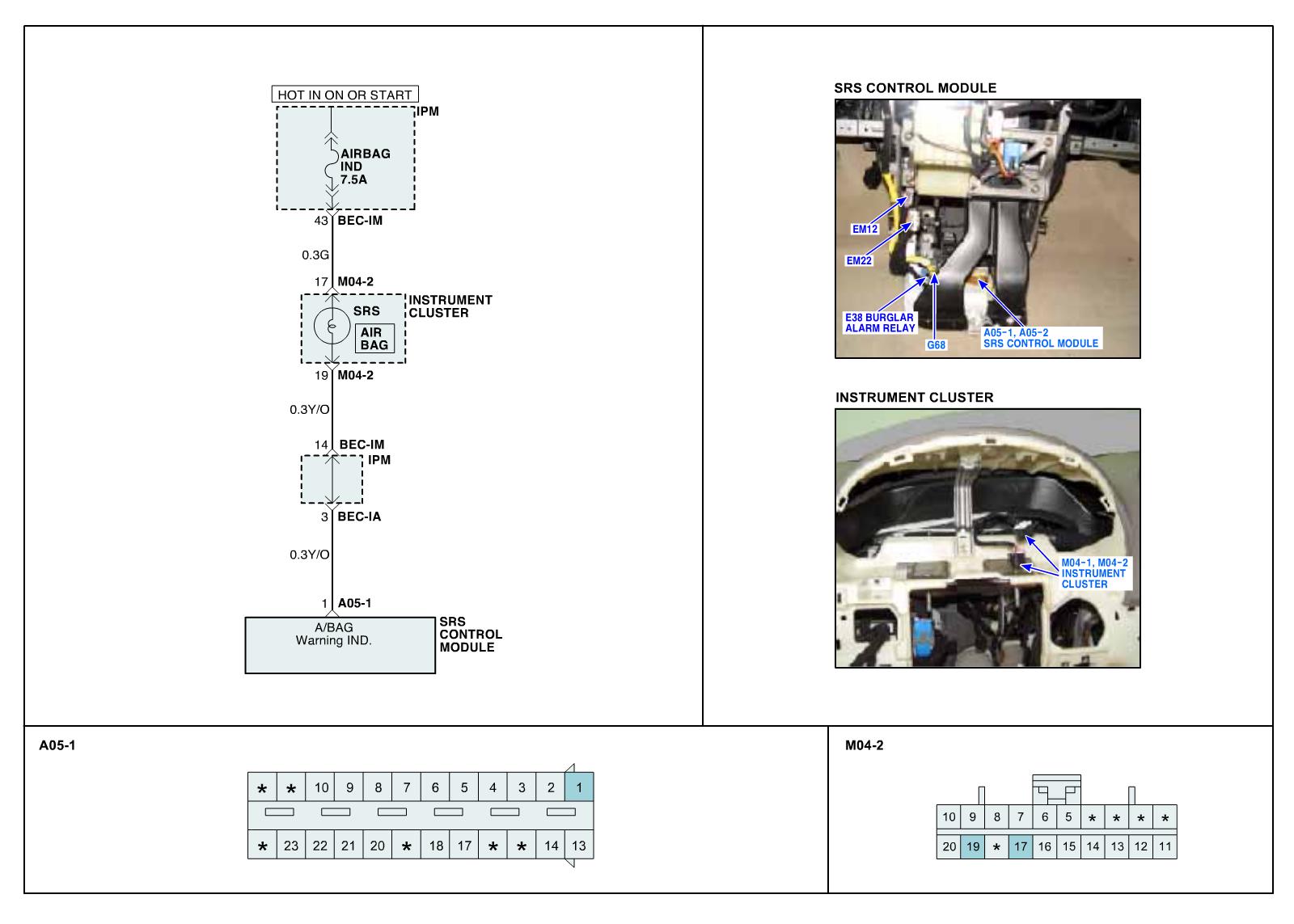 HOT IN ON OR START

IPM

AIRBAG IND 7.5A

43 BEC-IM

0.3G

17 M04-2

INSTRUMENT CLUSTER

SRS

AIR BAG

19 M04-2

0.3Y/O

14 BEC-IM

IPM

3 BEC-IA

0.3Y/O

1 A05-1

A/BAG Warning IND.

SRS CONTROL MODULE

SRS CONTROL MODULE

EM12

EM22

E38 BURGLAR ALARM RELAY

G68

A05-1, A05-2 SRS CONTROL MODULE

INSTRUMENT CLUSTER

M04-1, M04-2 INSTRUMENT CLUSTER

A05-1

| * | * | 10 | 9 | 8 | 7 | 6 | 5 | 4 | 3 | 2 | 1 |
|---|---|---|---|---|---|---|---|---|---|---|---|
| * | 23 | 22 | 21 | 20 | * | 18 | 17 | * | * | 14 | 13 |

M04-2

| 10 | 9 | 8 | 7 | 6 | 5 | * | * | * | * |
|---|---|---|---|---|---|---|---|---|---|
| 20 | 19 | * | 17 | 16 | 15 | 14 | 13 | 12 | 11 |