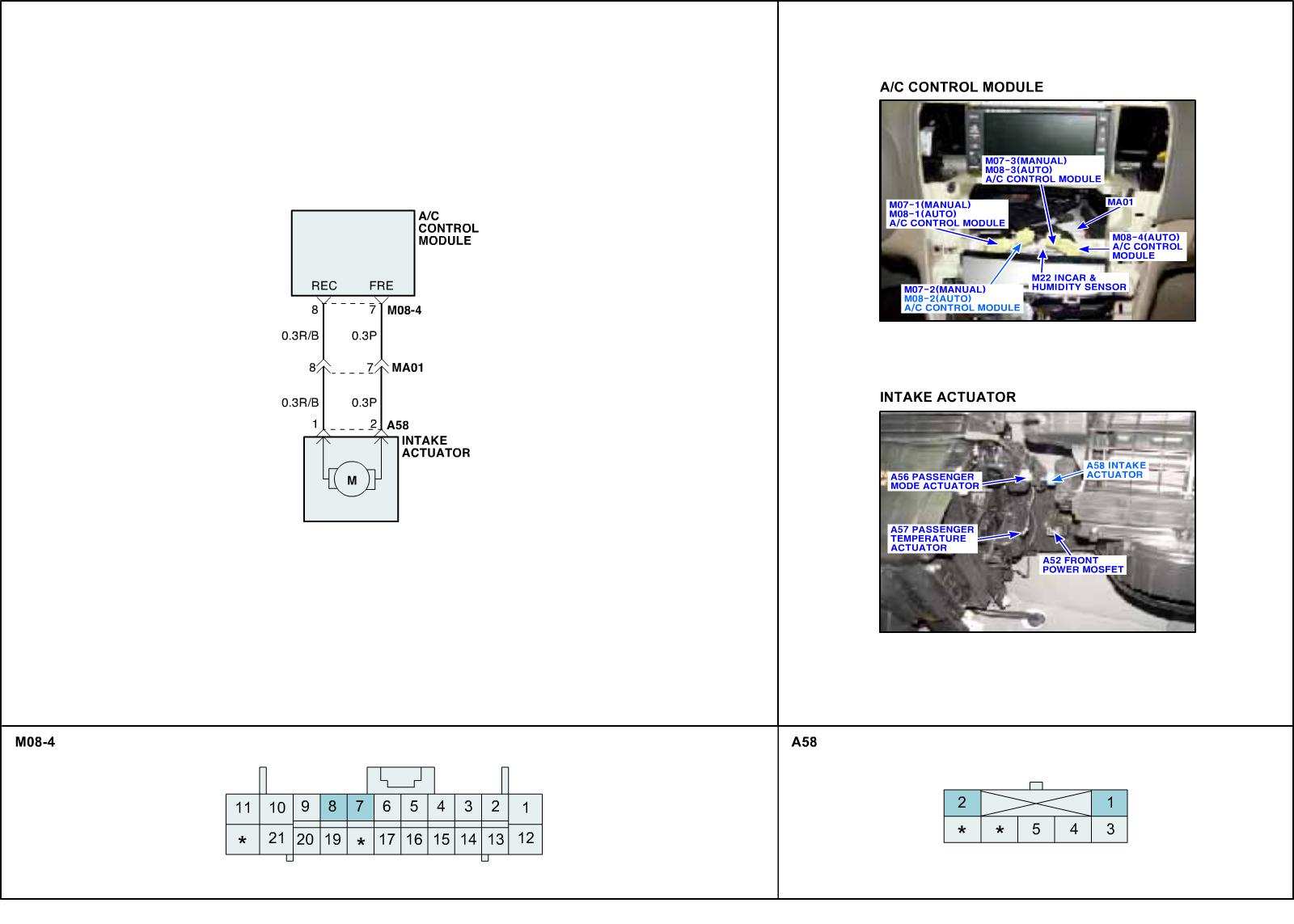 A/C CONTROL MODULE

REC FRE

8 7 M08-4

0.3R/B 0.3P

8 7 MA01

0.3R/B 0.3P

1 2 A58

INTAKE ACTUATOR

M

A/C CONTROL MODULE

M07-3(MANUAL)
M08-3(AUTO)
A/C CONTROL MODULE

M07-1(MANUAL)
M08-1(AUTO)
A/C CONTROL MODULE

MA01

M08-4(AUTO)
A/C CONTROL MODULE

M22 INCAR &
HUMIDITY SENSOR

M07-2(MANUAL)
M08-2(AUTO)
A/C CONTROL MODULE

INTAKE ACTUATOR

A56 PASSENGER
MODE ACTUATOR

A58 INTAKE
ACTUATOR

A57 PASSENGER
TEMPERATURE
ACTUATOR

A52 FRONT
POWER MOSFET

M08-4

| 11 | 10 | 9 | 8 | 7 | 6 | 5 | 4 | 3 | 2 | 1 |
|---|---|---|---|---|---|---|---|---|---|---|
| * | 21 | 20 | 19 | * | 17 | 16 | 15 | 14 | 13 | 12 |

A58

| 2 | | | | 1 |
|---|---|---|---|---|
| * | * | 5 | 4 | 3 |