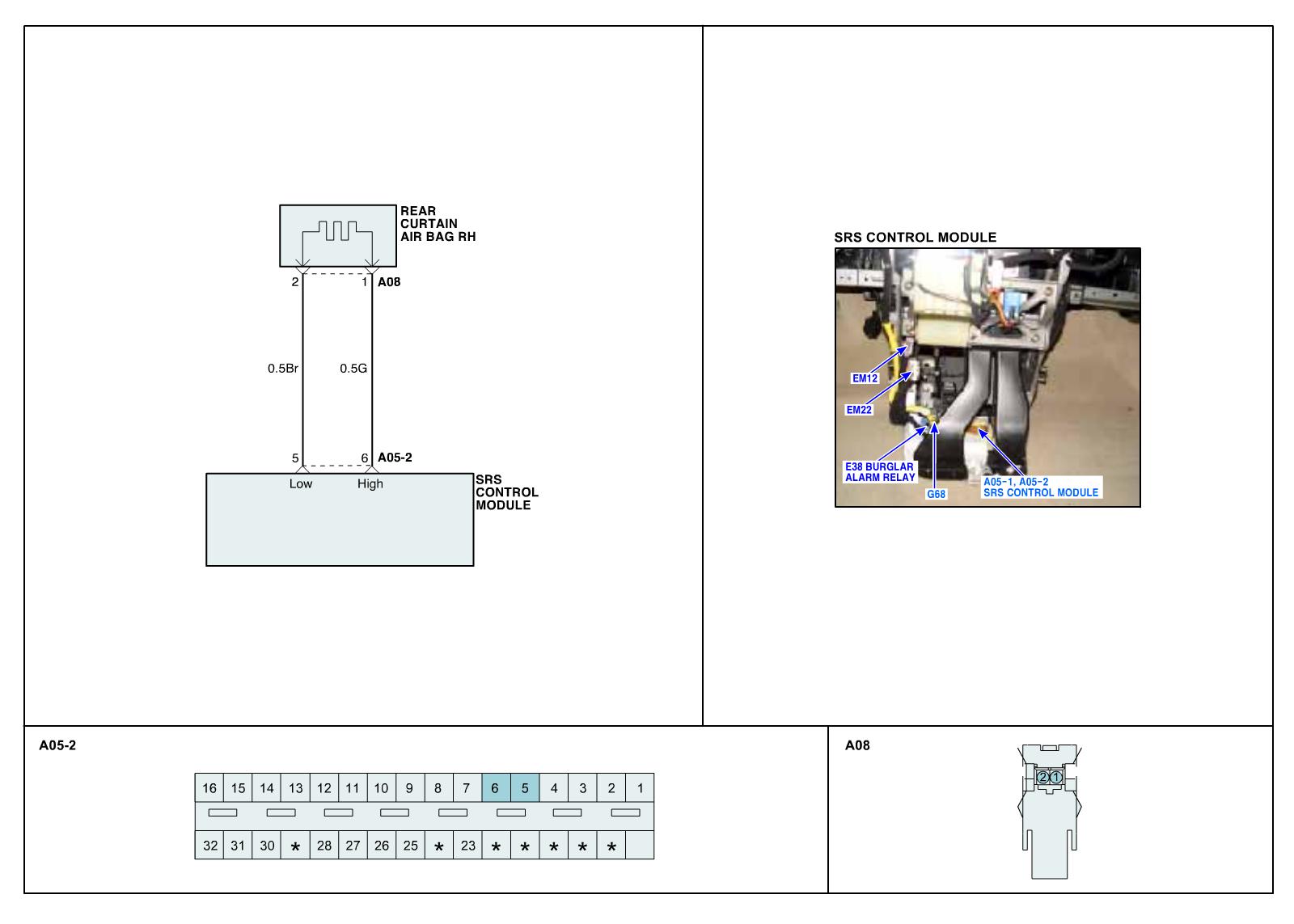 REAR CURTAIN AIR BAG RH

2 1 A08

0.5Br 0.5G

5 6 A05-2

Low High

SRS CONTROL MODULE

SRS CONTROL MODULE

EM12

EM22

E38 BURGLAR ALARM RELAY

G68

A05-1, A05-2 SRS CONTROL MODULE

A05-2

| 16 | 15 | 14 | 13 | 12 | 11 | 10 | 9 | 8 | 7 | 6 | 5 | 4 | 3 | 2 | 1 |
|---|---|---|---|---|---|---|---|---|---|---|---|---|---|---|---|
| 32 | 31 | 30 | * | 28 | 27 | 26 | 25 | * | 23 | * | * | * | * | * | |

A08

2 1