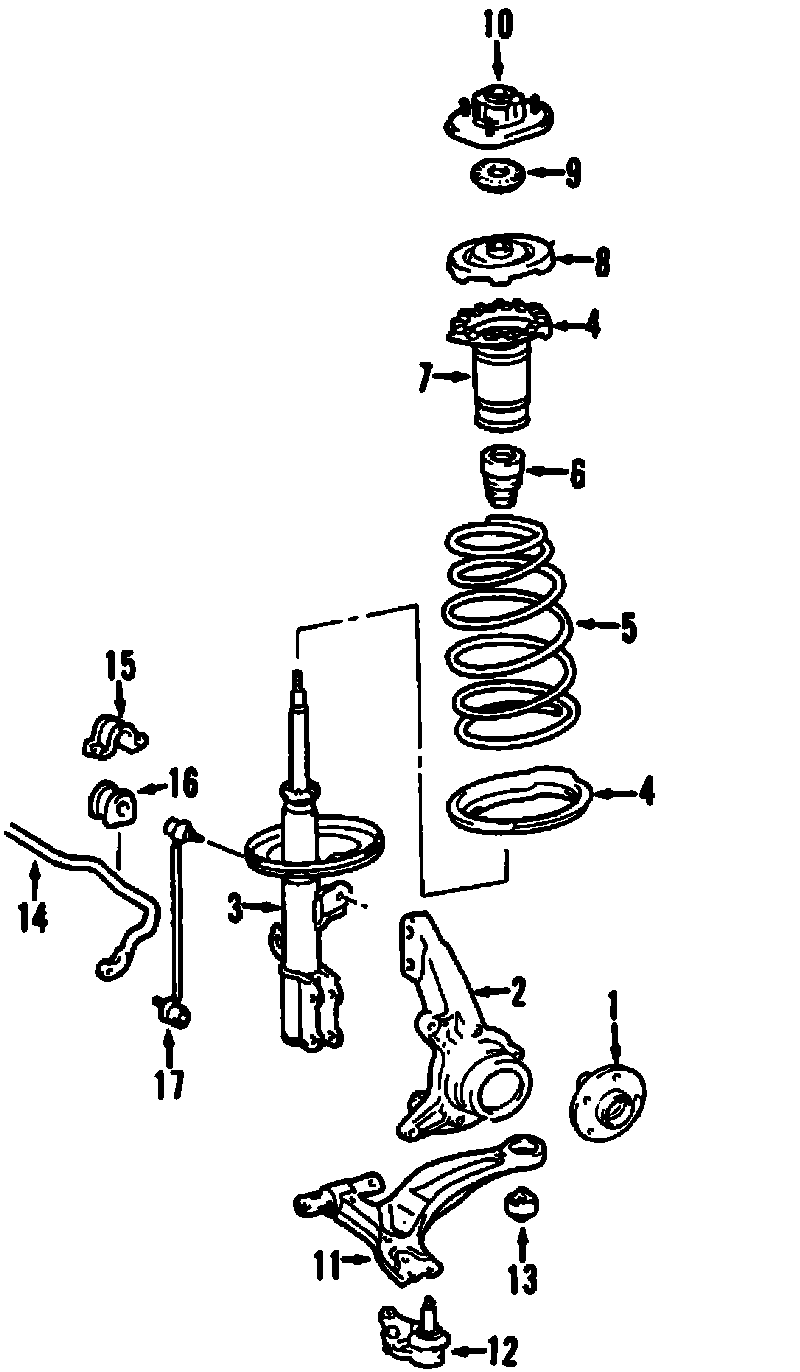 10
9
8
4
7
6
5
15
16
4
14
3
2
1
17
11
13
12