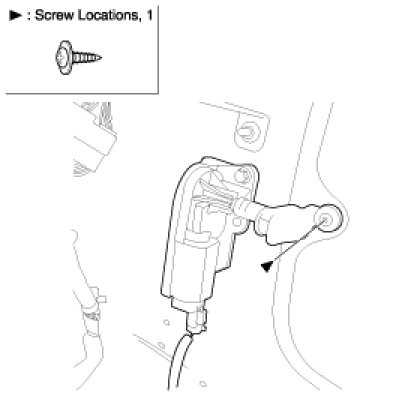 ► : Screw Locations, 1