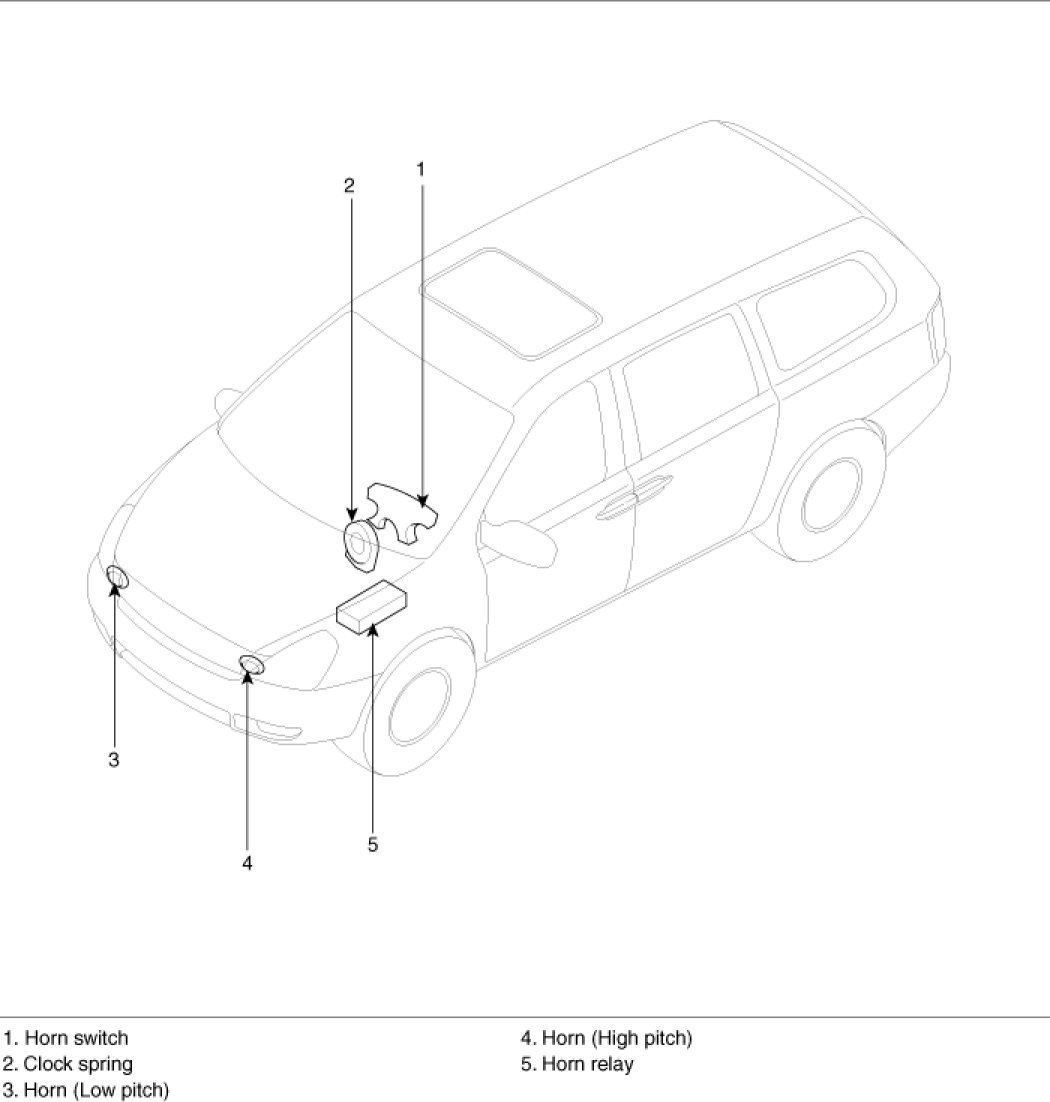 2
1
3
4
5

1. Horn switch
2. Clock spring
3. Horn (Low pitch)

4. Horn (High pitch)
5. Horn relay