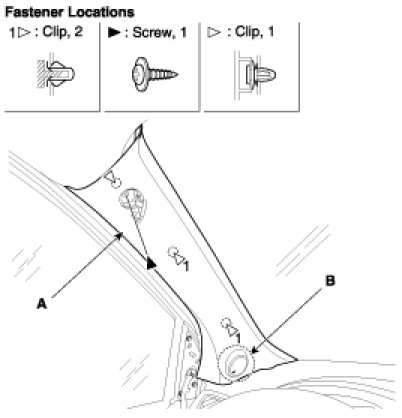 Fastener Locations

1▷ : Clip, 2

▶ : Screw, 1

▷ : Clip, 1

1

1

A

B