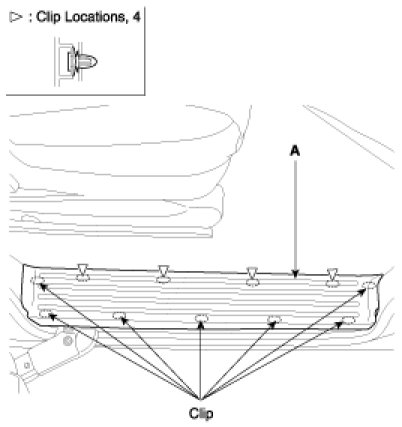 ▷ : Clip Locations, 4

A

Clip