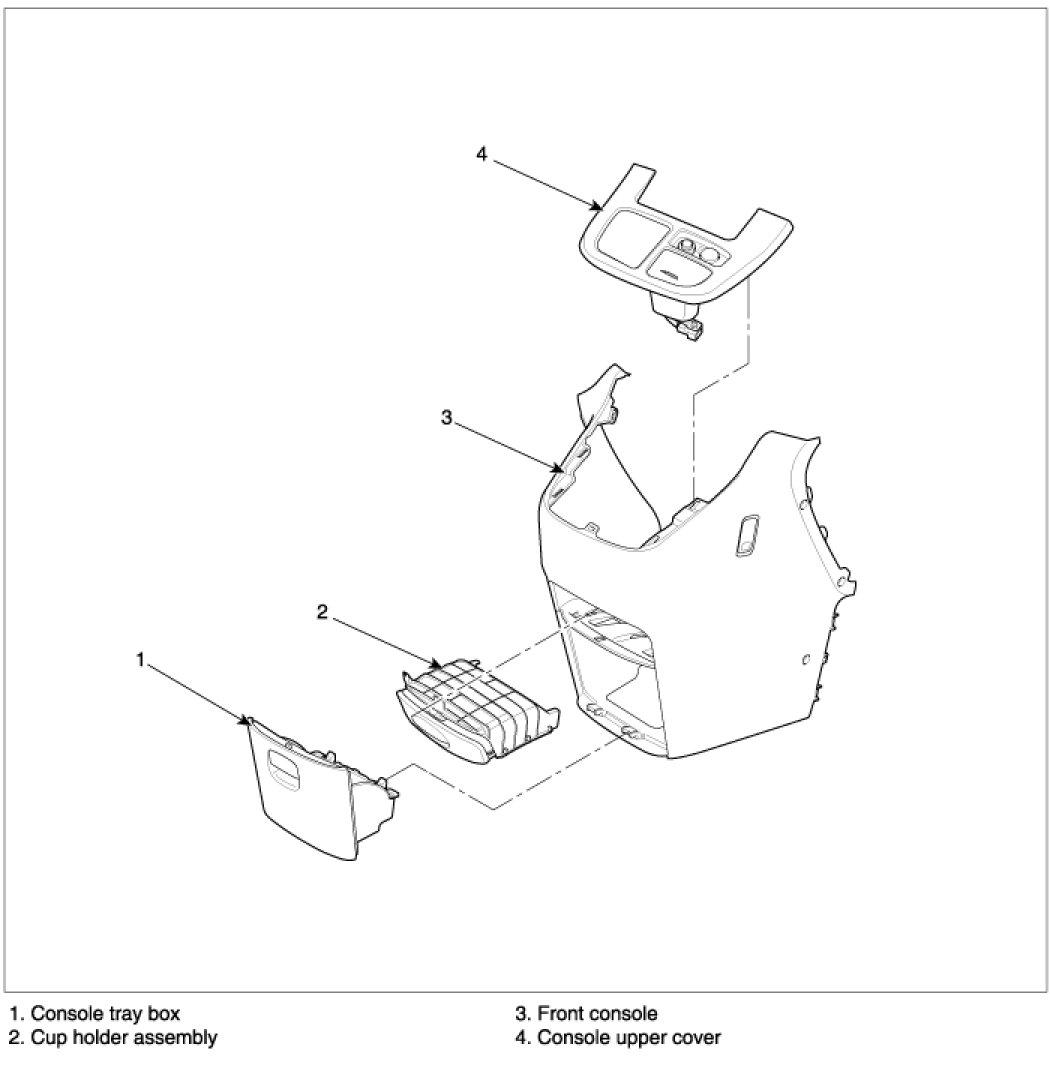 4

3

2

1

1. Console tray box
2. Cup holder assembly

3. Front console
4. Console upper cover