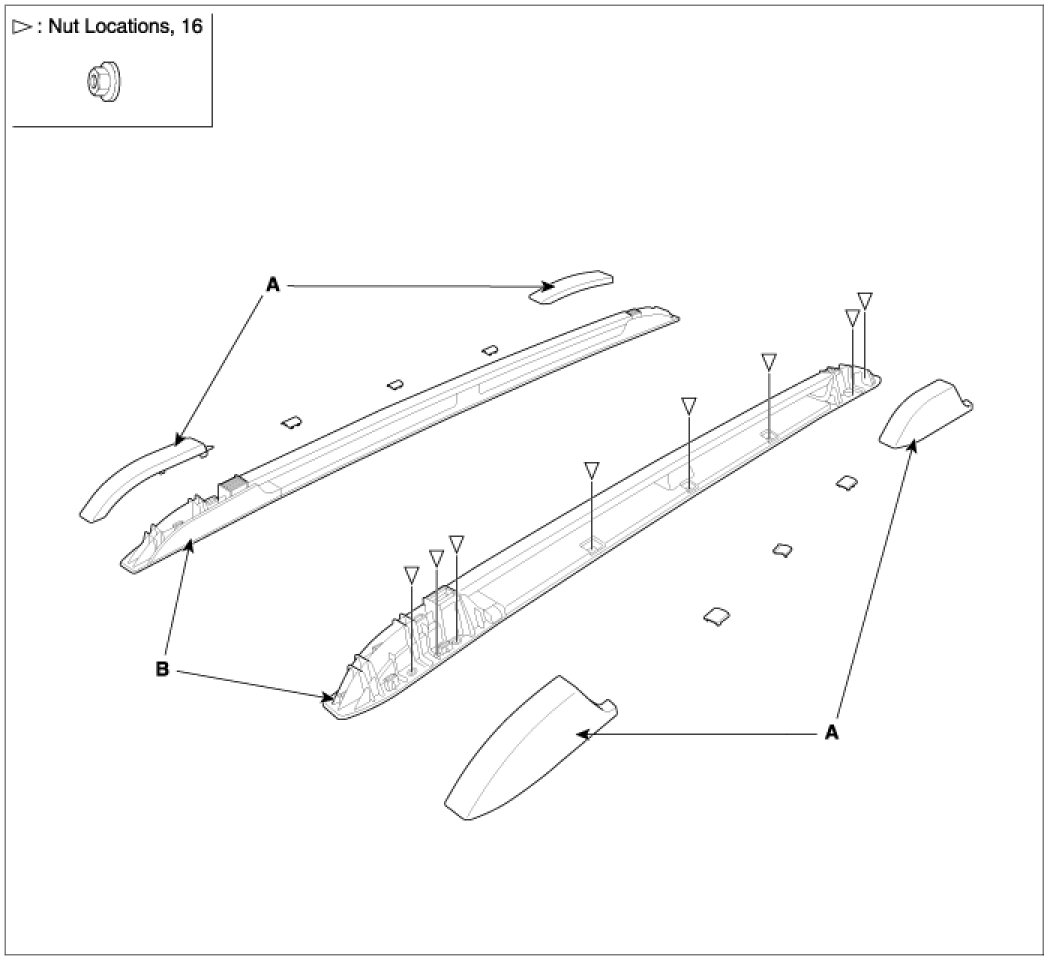 ▷ : Nut Locations, 16

A

B

A