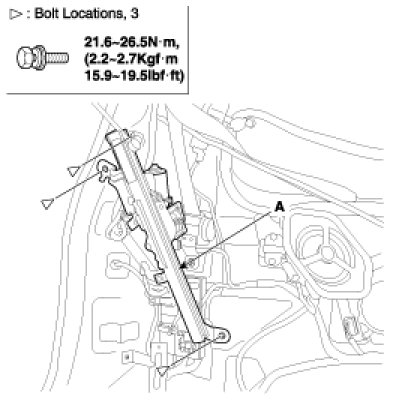 ▷ : Bolt Locations, 3

21.6~26.5N·m,
(2.2~2.7Kgf·m
15.9~19.5lbf·ft)

A