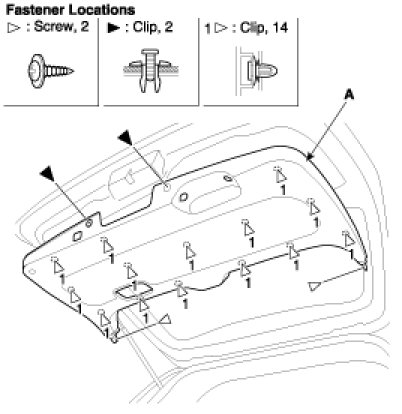 Fastener Locations

▷ : Screw, 2

▶ : Clip, 2

1 ▷ : Clip, 14

A

1
1
1
1
1
1
1
1
1
1
1
1
1
1