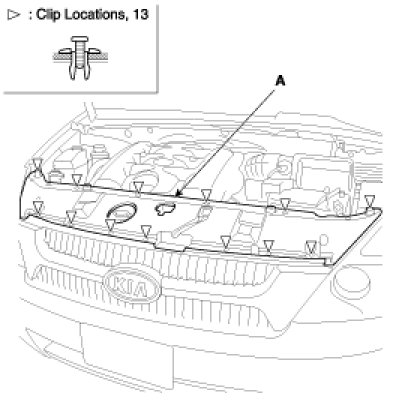 ▷ : Clip Locations, 13

A

KIA