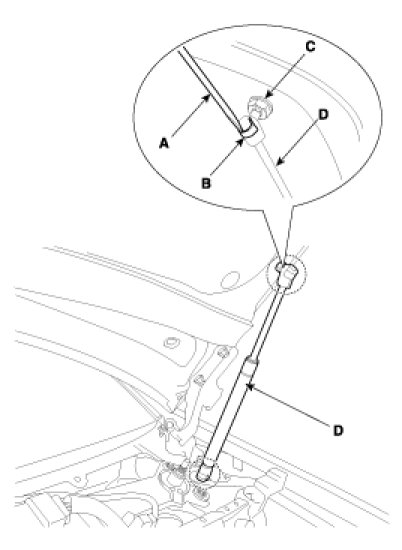 C
D
A
B
D