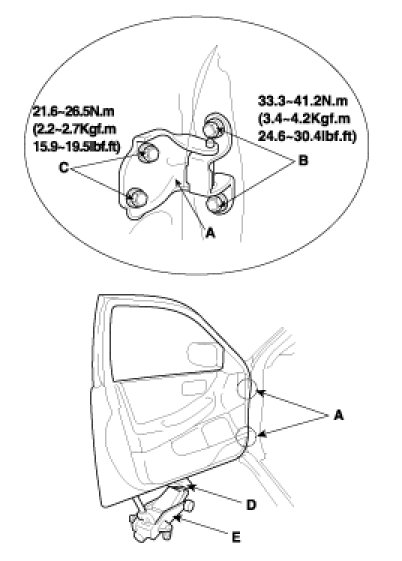 21.6~26.5N.m
(2.2~2.7Kgf.m
15.9~19.5lbf.ft)

33.3~41.2N.m
(3.4~4.2Kgf.m
24.6~30.4lbf.ft)

C

B

A

A

D

E