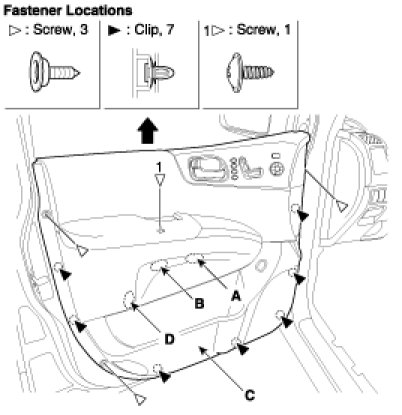 Fastener Locations

▷ : Screw, 3

▶ : Clip, 7

1▷ : Screw, 1

1

A

B

D

C