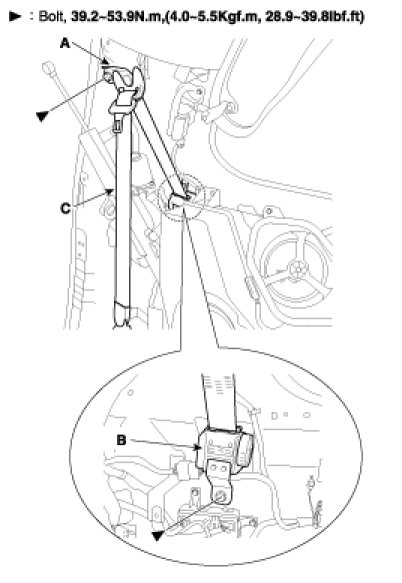 ► : Bolt, 39.2~53.9N.m,(4.0~5.5Kgf.m, 28.9~39.8lbf.ft)

A

C

B