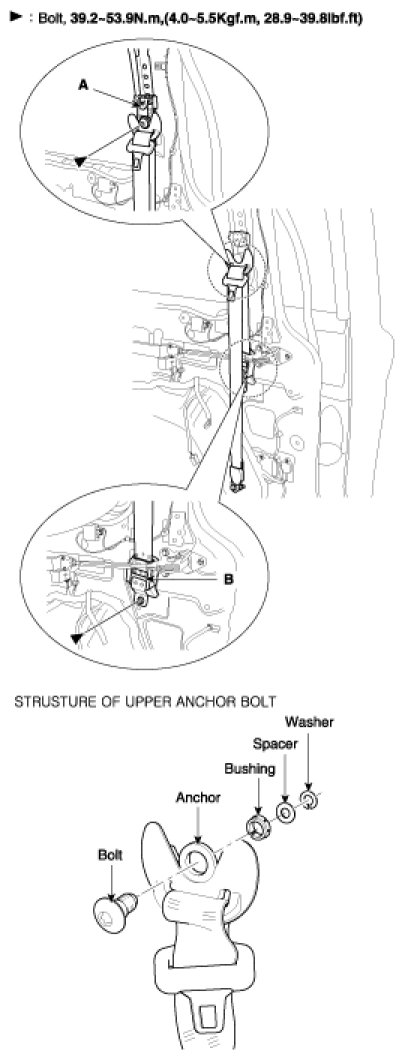 ► : Bolt, 39.2~53.9N.m,(4.0~5.5Kgf.m, 28.9~39.8lbf.ft)

A

B

STRUSTURE OF UPPER ANCHOR BOLT

Washer

Spacer

Bushing

Anchor

Bolt