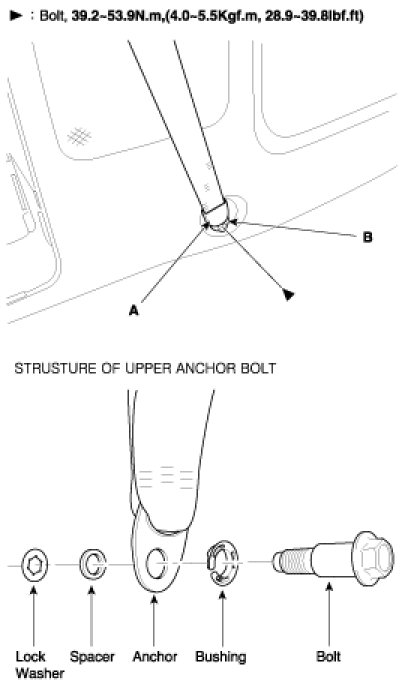 ► : Bolt, 39.2~53.9N.m,(4.0~5.5Kgf.m, 28.9~39.8lbf.ft)

B

A

STRUSTURE OF UPPER ANCHOR BOLT

Lock Washer

Spacer

Anchor

Bushing

Bolt