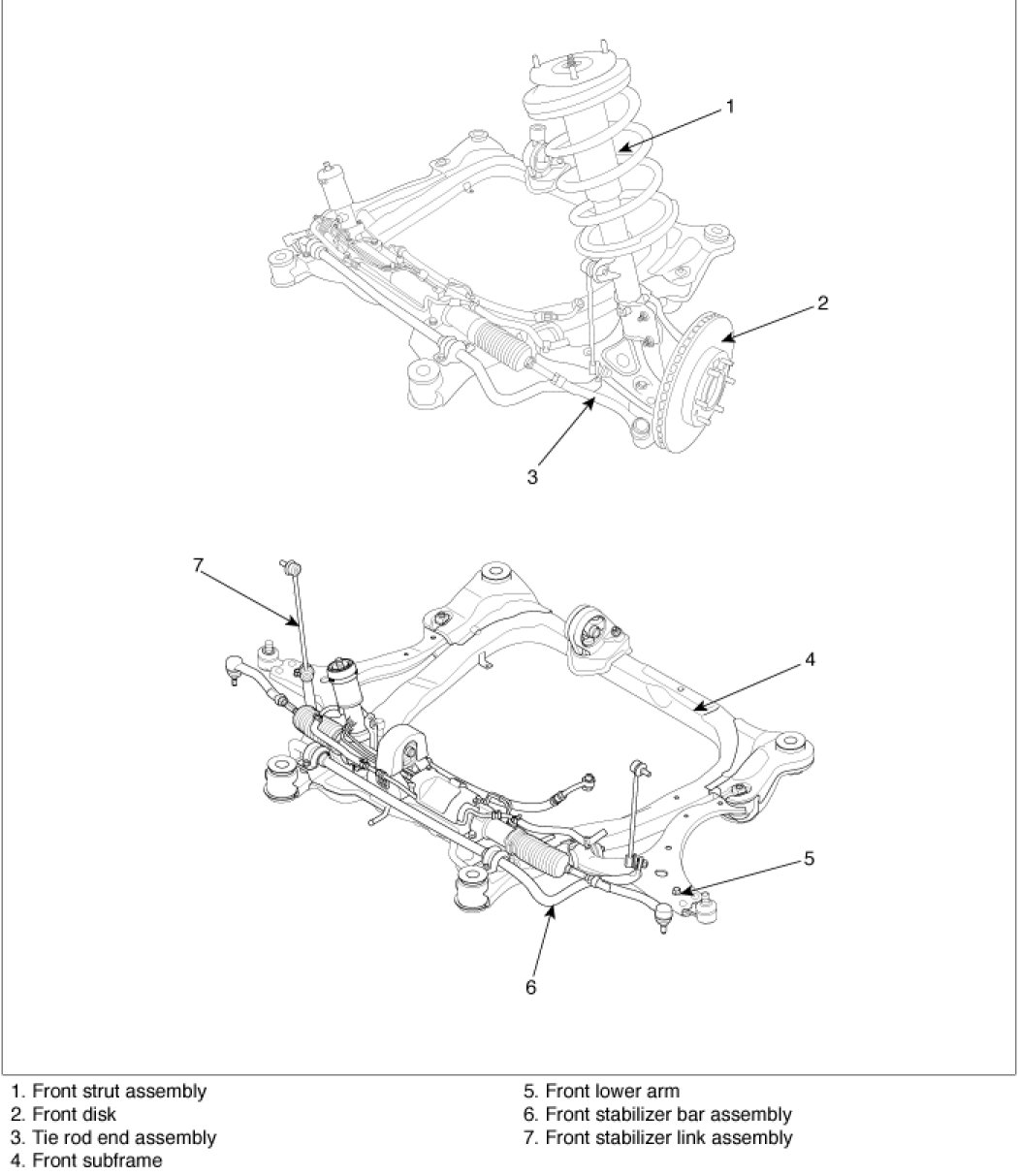 1

2

3

7

4

5

6

1. Front strut assembly
2. Front disk
3. Tie rod end assembly
4. Front subframe

5. Front lower arm
6. Front stabilizer bar assembly
7. Front stabilizer link assembly