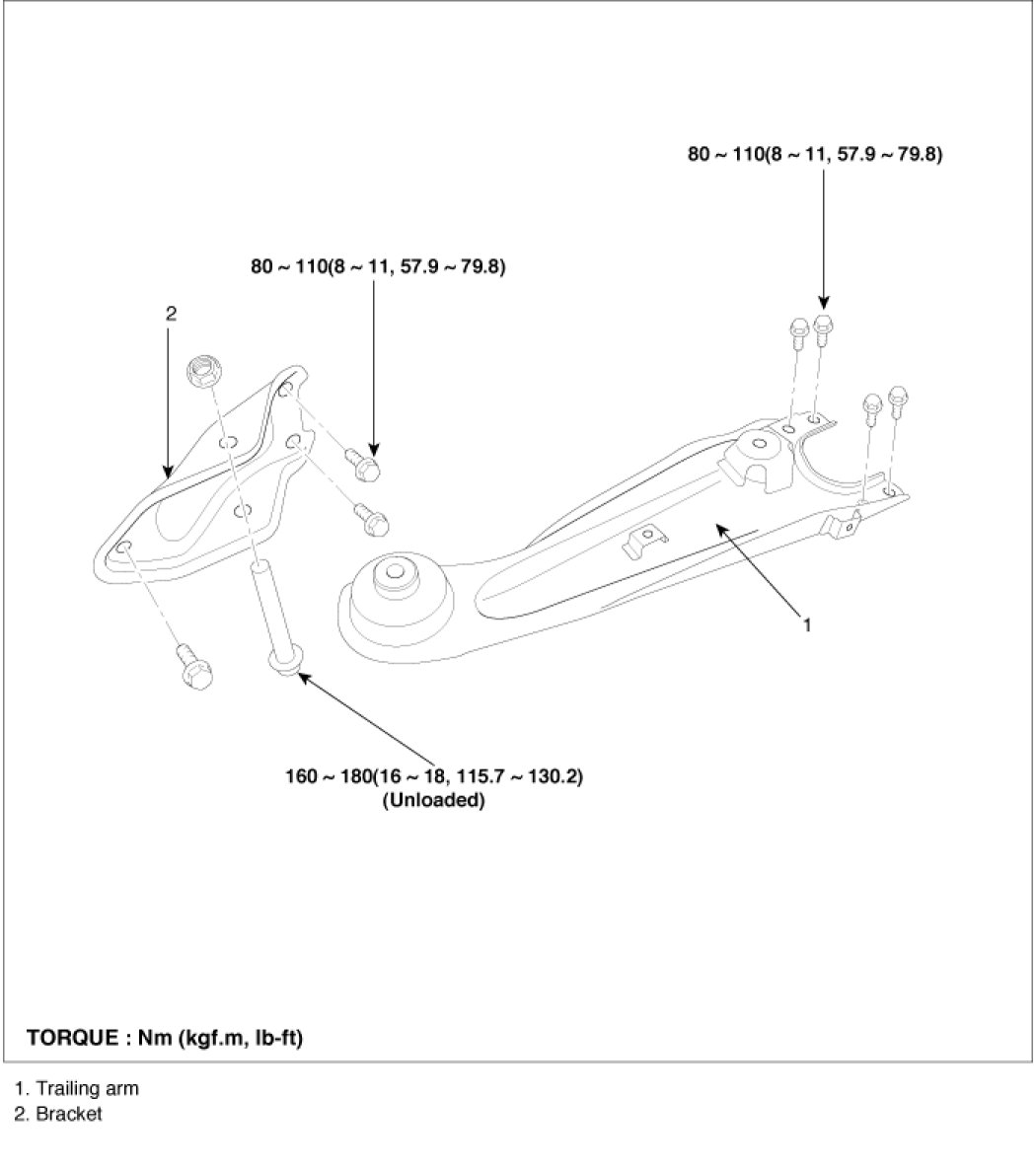 80 ~ 110(8 ~ 11, 57.9 ~ 79.8)

80 ~ 110(8 ~ 11, 57.9 ~ 79.8)

2

1

160 ~ 180(16 ~ 18, 115.7 ~ 130.2)
(Unloaded)

TORQUE : Nm (kgf.m, lb-ft)

1. Trailing arm
2. Bracket