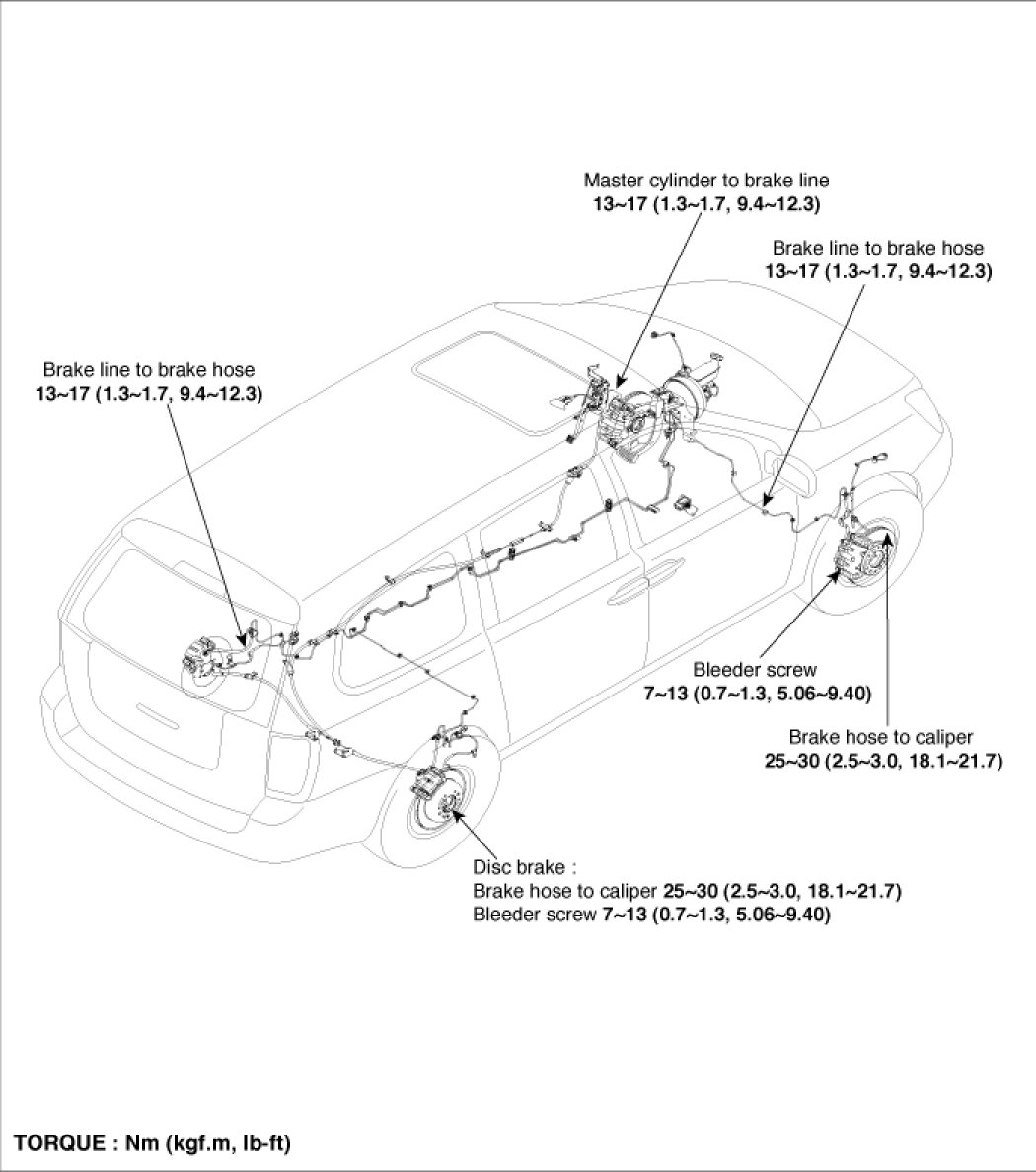 Master cylinder to brake line
13~17 (1.3~1.7, 9.4~12.3)

Brake line to brake hose
13~17 (1.3~1.7, 9.4~12.3)

Brake line to brake hose
13~17 (1.3~1.7, 9.4~12.3)

Bleeder screw
7~13 (0.7~1.3, 5.06~9.40)

Brake hose to caliper
25~30 (2.5~3.0, 18.1~21.7)

Disc brake :
Brake hose to caliper 25~30 (2.5~3.0, 18.1~21.7)
Bleeder screw 7~13 (0.7~1.3, 5.06~9.40)

TORQUE : Nm (kgf.m, lb-ft)