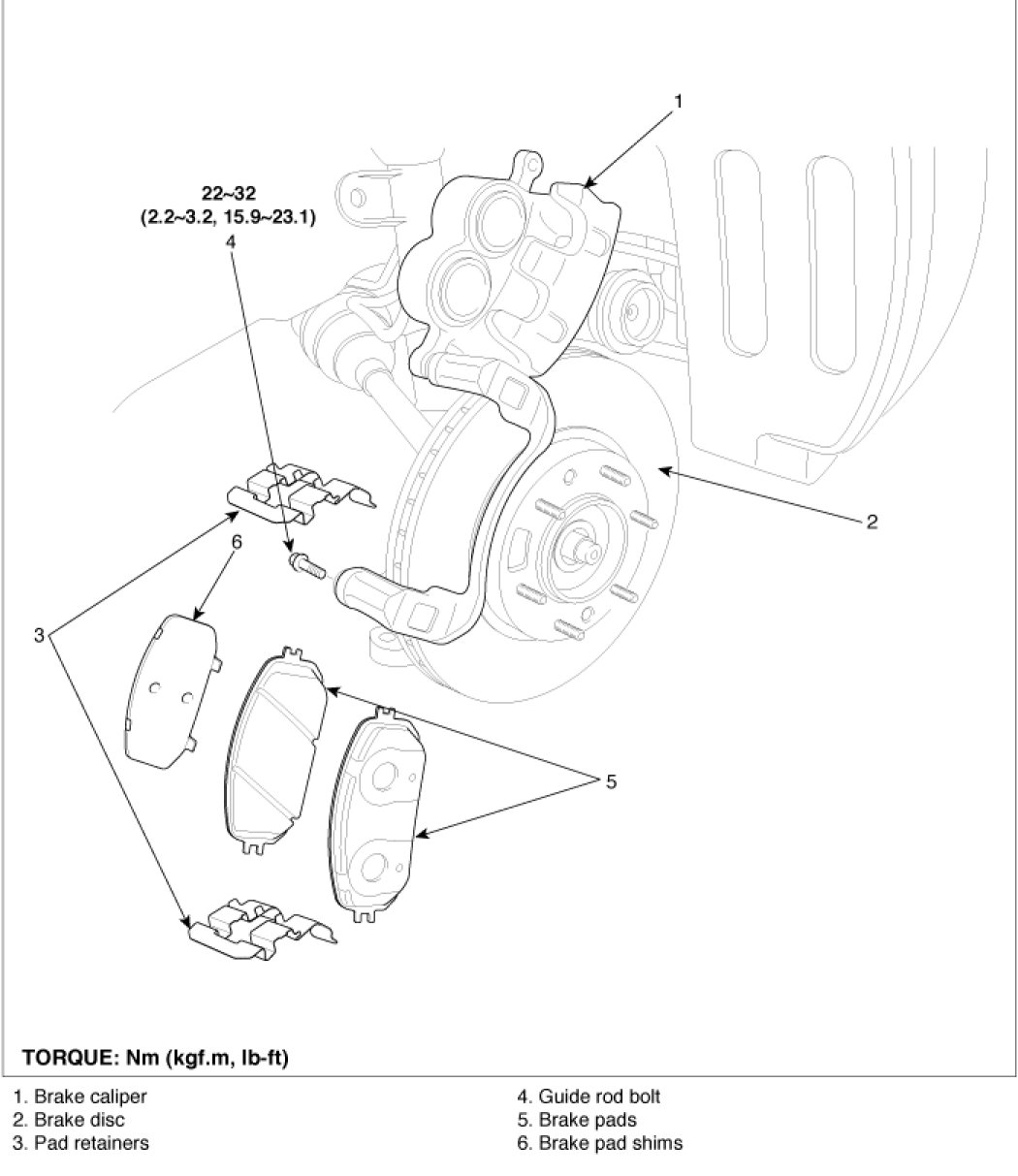 1

22~32
(2.2~3.2, 15.9~23.1)
4

2

6

3

5

TORQUE: Nm (kgf.m, lb-ft)

1. Brake caliper
2. Brake disc
3. Pad retainers

4. Guide rod bolt
5. Brake pads
6. Brake pad shims