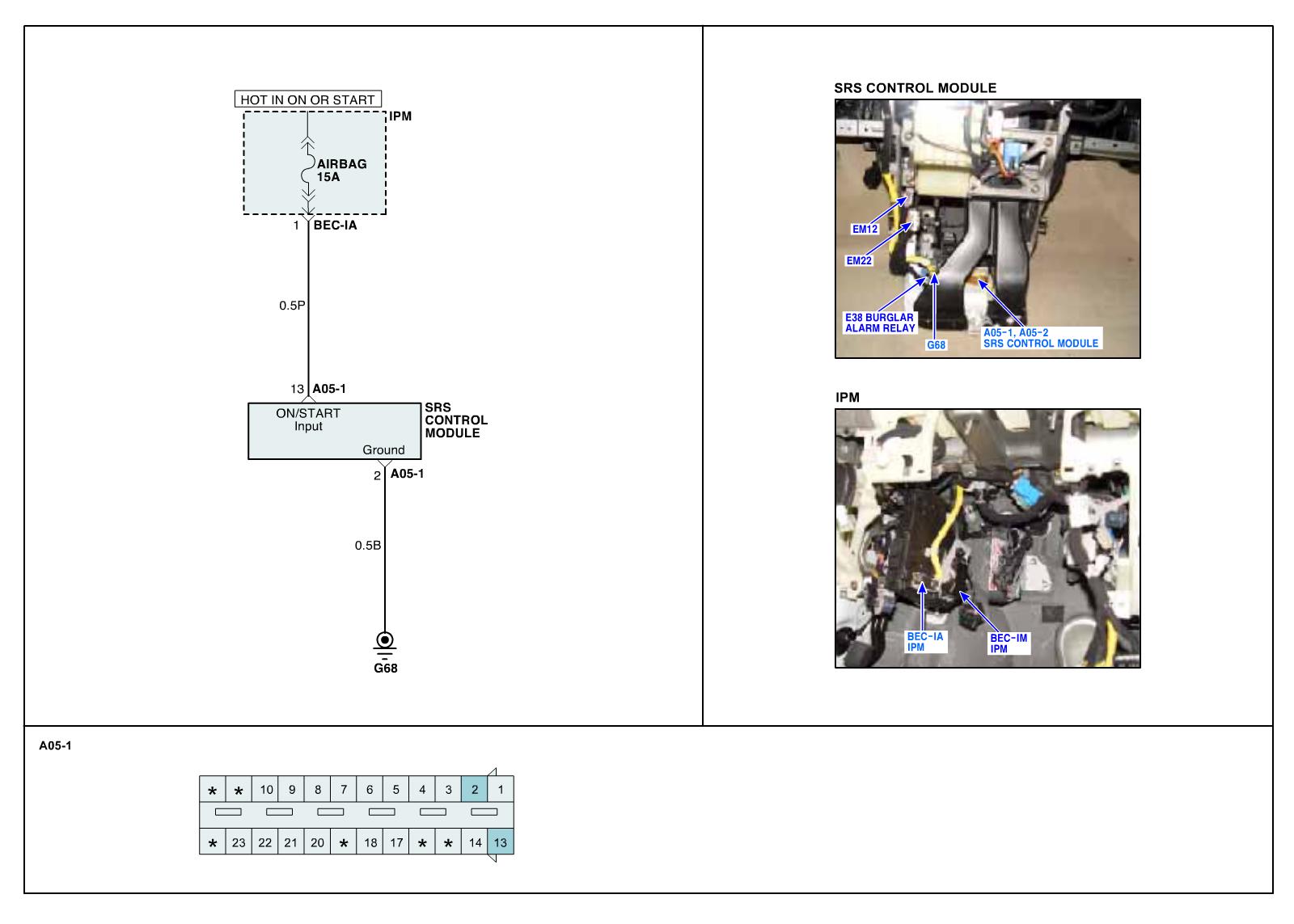 HOT IN ON OR START

IPM

AIRBAG 15A

1 BEC-IA

0.5P

13 A05-1

ON/START Input

Ground

SRS CONTROL MODULE

2 A05-1

0.5B

G68

SRS CONTROL MODULE

EM12

EM22

E38 BURGLAR ALARM RELAY

G68

A05-1, A05-2 SRS CONTROL MODULE

IPM

BEC-IA IPM

BEC-IM IPM

A05-1

| * | * | 10 | 9 | 8 | 7 | 6 | 5 | 4 | 3 | 2 | 1 |
|---|---|---|---|---|---|---|---|---|---|---|---|
| * | 23 | 22 | 21 | 20 | * | 18 | 17 | * | * | 14 | 13 |