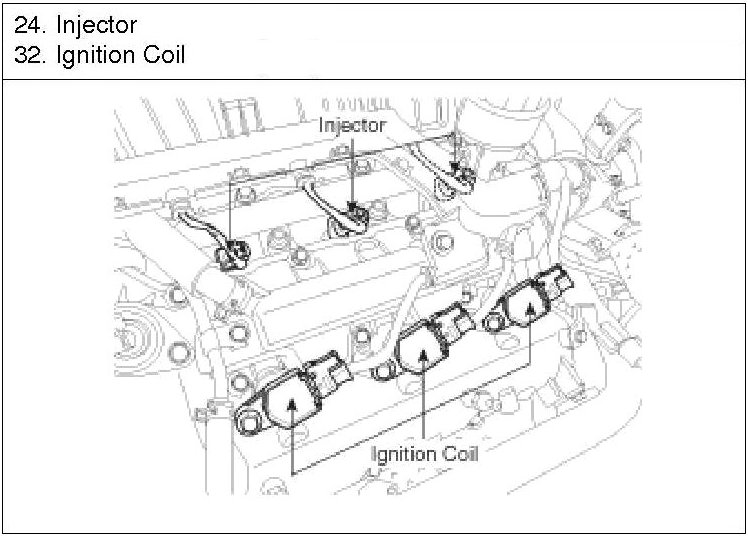 24. Injector
32. Ignition Coil

Injector

Ignition Coil