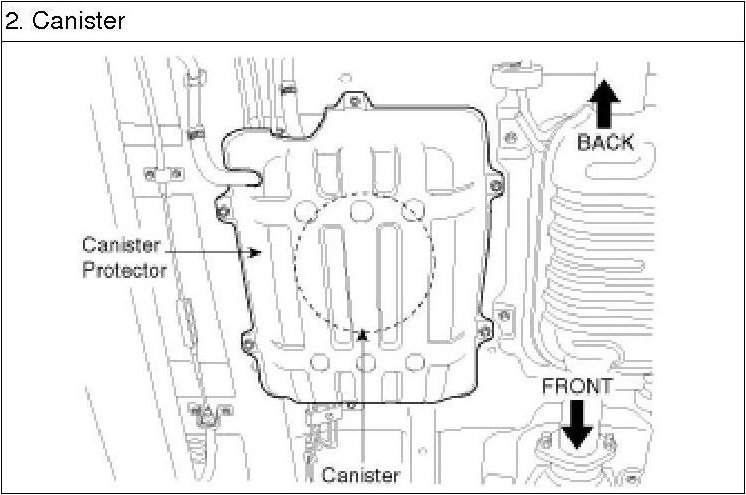 2. Canister

BACK

Canister Protector

FRONT

Canister