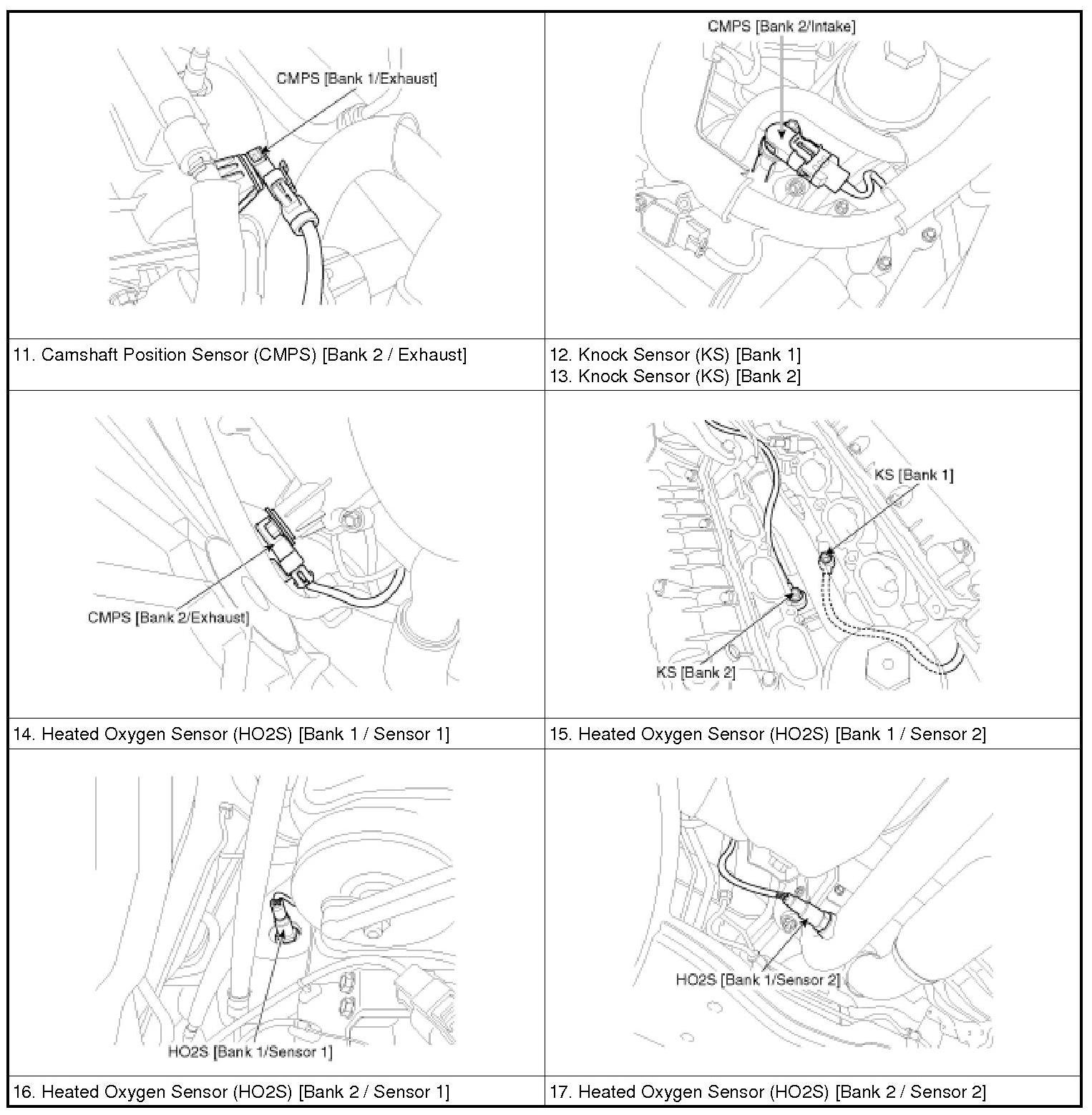 | CMPS [Bank 1/Exhaust] | CMPS [Bank 2/Intake] |
|---|---|
| 11. Camshaft Position Sensor (CMPS) [Bank 2 / Exhaust] | 12. Knock Sensor (KS) [Bank 1] 13. Knock Sensor (KS) [Bank 2] |
| CMPS [Bank 2/Exhaust] | KS [Bank 1] KS [Bank 2] |
| 14. Heated Oxygen Sensor (HO2S) [Bank 1 / Sensor 1] | 15. Heated Oxygen Sensor (HO2S) [Bank 1 / Sensor 2] |
| HO2S [Bank 1/Sensor 1] | HO2S [Bank 1/Sensor 2] |
| 16. Heated Oxygen Sensor (HO2S) [Bank 2 / Sensor 1] | 17. Heated Oxygen Sensor (HO2S) [Bank 2 / Sensor 2] |