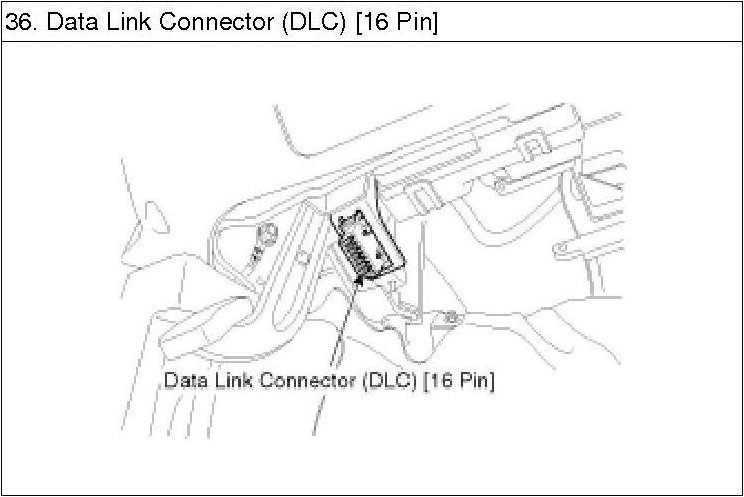 36. Data Link Connector (DLC) [16 Pin]

Data Link Connector (DLC) [16 Pin]