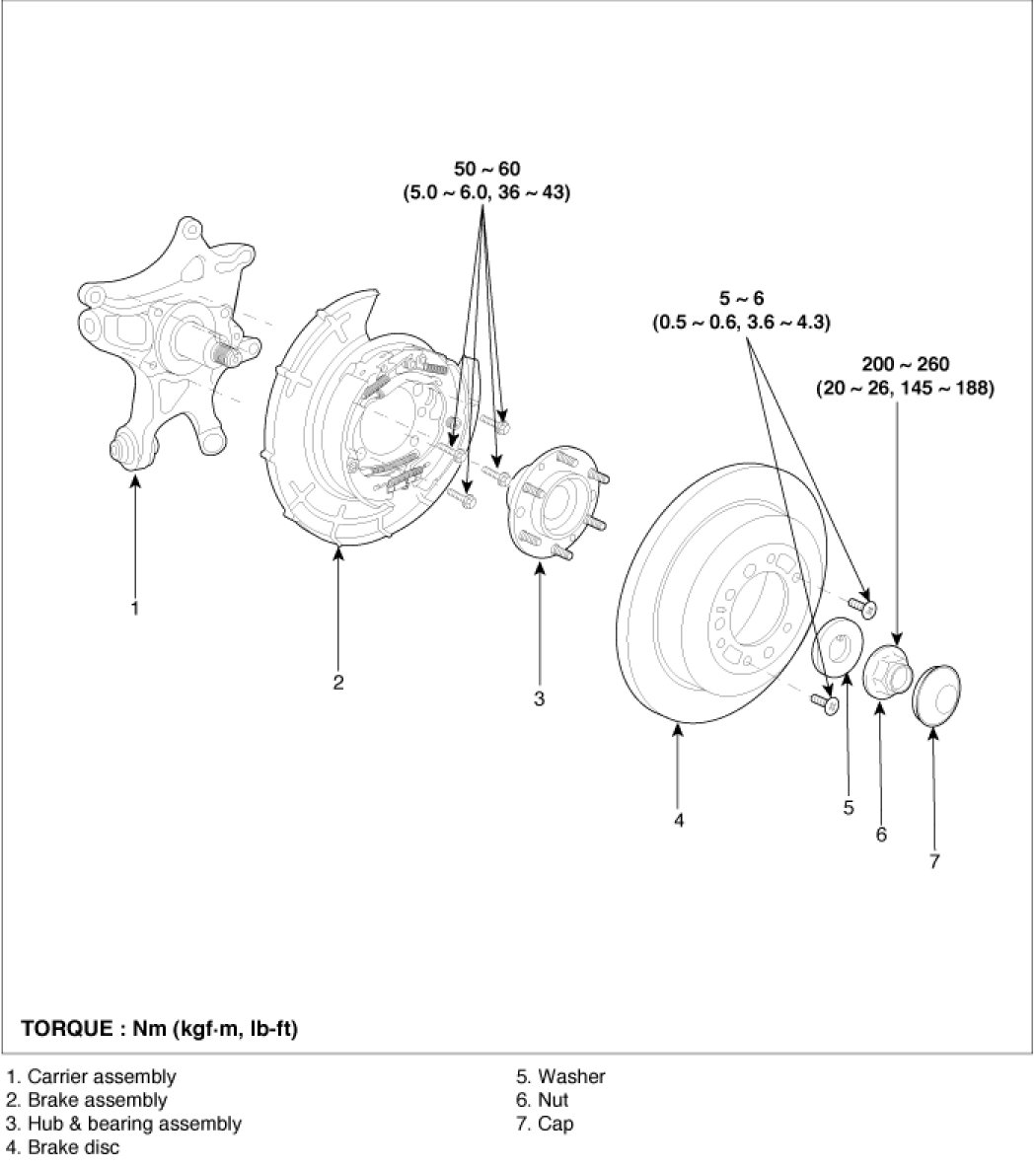 50 ~ 60
(5.0 ~ 6.0, 36 ~ 43)

5 ~ 6
(0.5 ~ 0.6, 3.6 ~ 4.3)

200 ~ 260
(20 ~ 26, 145 ~ 188)

1

2

3

4

5

6

7

TORQUE : Nm (kgf·m, lb-ft)

1. Carrier assembly
2. Brake assembly
3. Hub & bearing assembly
4. Brake disc

5. Washer
6. Nut
7. Cap