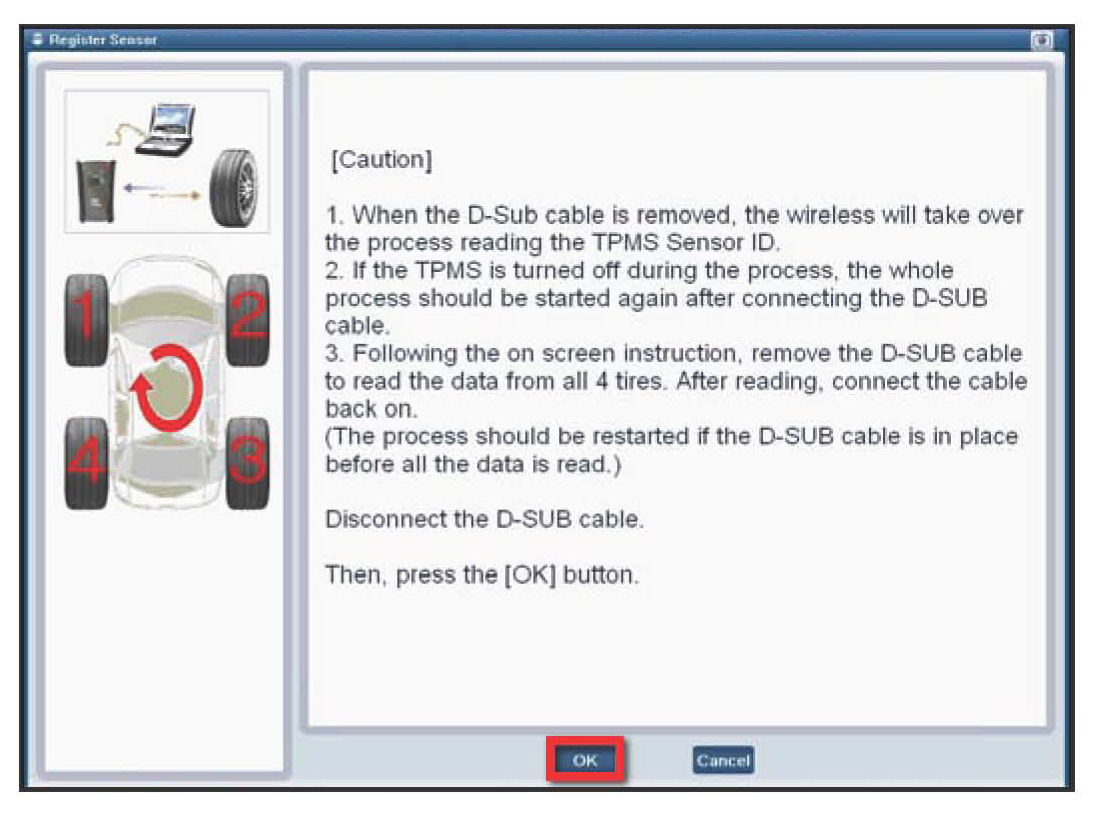 Register Sensor

1
2
4
3

[Caution]

1. When the D-Sub cable is removed, the wireless will take over the process reading the TPMS Sensor ID.
2. If the TPMS is turned off during the process, the whole process should be started again after connecting the D-SUB cable.
3. Following the on screen instruction, remove the D-SUB cable to read the data from all 4 tires. After reading, connect the cable back on.
(The process should be restarted if the D-SUB cable is in place before all the data is read.)

Disconnect the D-SUB cable.

Then, press the [OK] button.

OK
Cancel