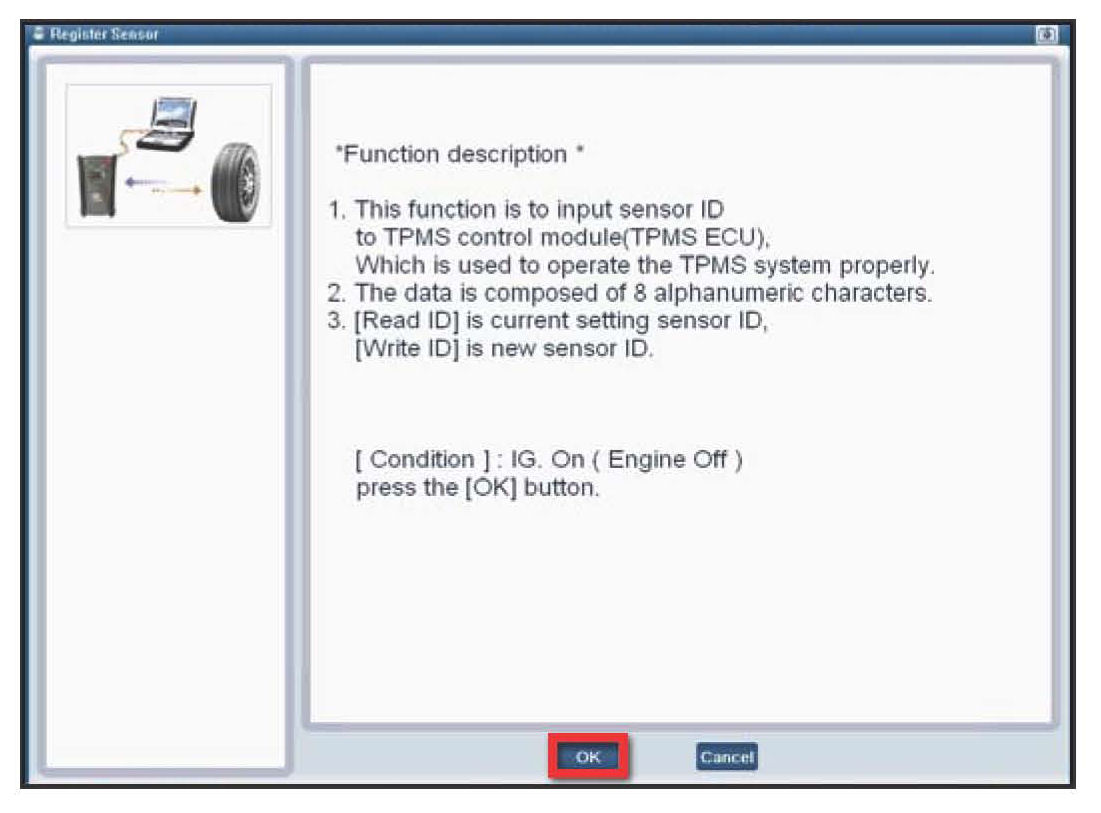 Register Sensor

*Function description *

1. This function is to input sensor ID to TPMS control module(TPMS ECU), Which is used to operate the TPMS system properly.
2. The data is composed of 8 alphanumeric characters.
3. [Read ID] is current setting sensor ID, [Write ID] is new sensor ID.

[ Condition ] : IG. On ( Engine Off ) press the [OK] button.

OK

Cancel