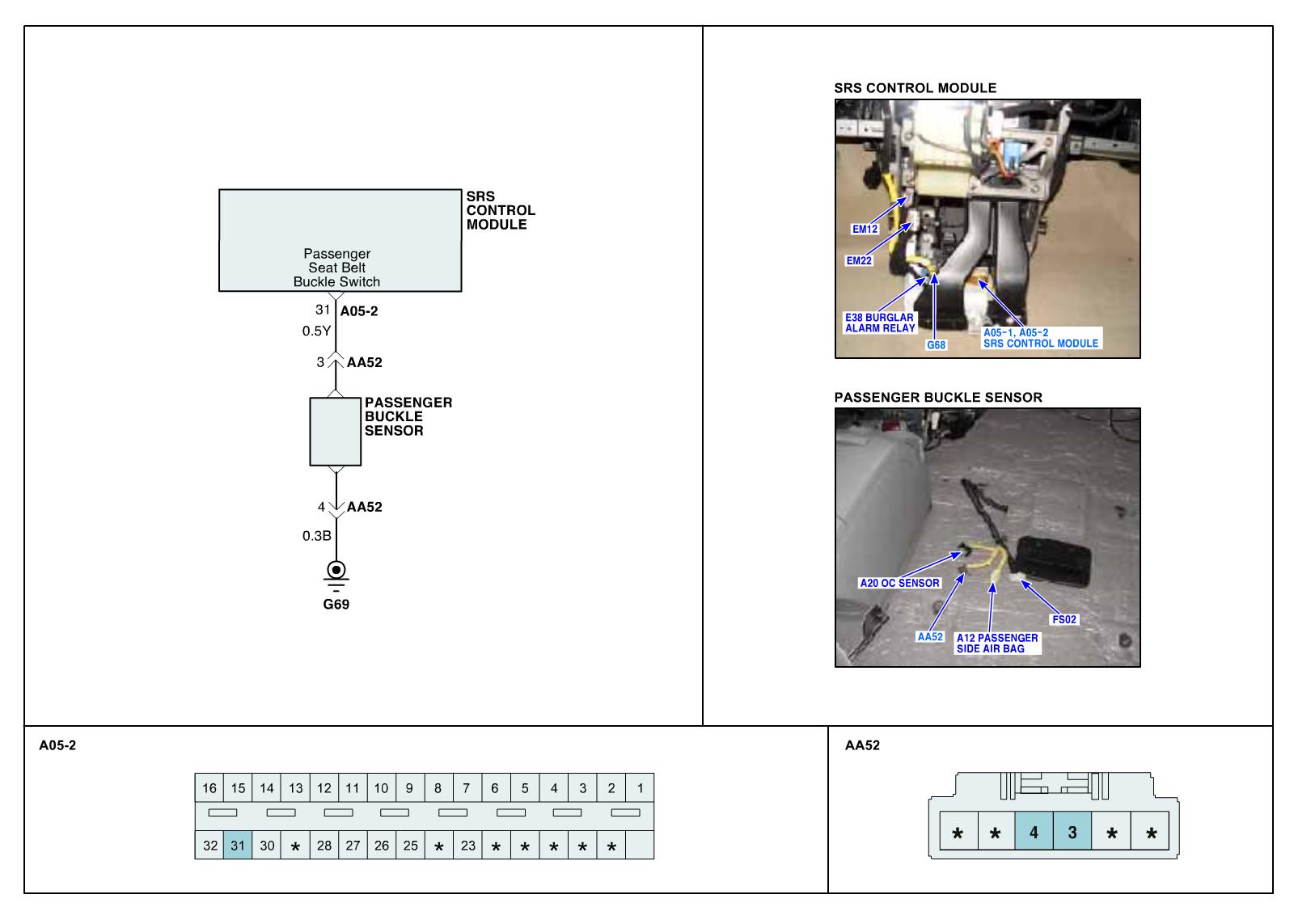 SRS CONTROL MODULE

Passenger Seat Belt Buckle Switch

31 A05-2
0.5Y
3 AA52

PASSENGER BUCKLE SENSOR

4 AA52
0.3B

G69

SRS CONTROL MODULE

EM12
EM22
E38 BURGLAR ALARM RELAY
G68
A05-1, A05-2 SRS CONTROL MODULE

PASSENGER BUCKLE SENSOR

A20 OC SENSOR
AA52
A12 PASSENGER SIDE AIR BAG
FS02

A05-2

| 16 | 15 | 14 | 13 | 12 | 11 | 10 | 9 | 8 | 7 | 6 | 5 | 4 | 3 | 2 | 1 |
|---|---|---|---|---|---|---|---|---|---|---|---|---|---|---|---|
| 32 | 31 | 30 | * | 28 | 27 | 26 | 25 | * | 23 | * | * | * | * | * | |

AA52

| * | * | 4 | 3 | * | * |
|---|---|---|---|---|---|