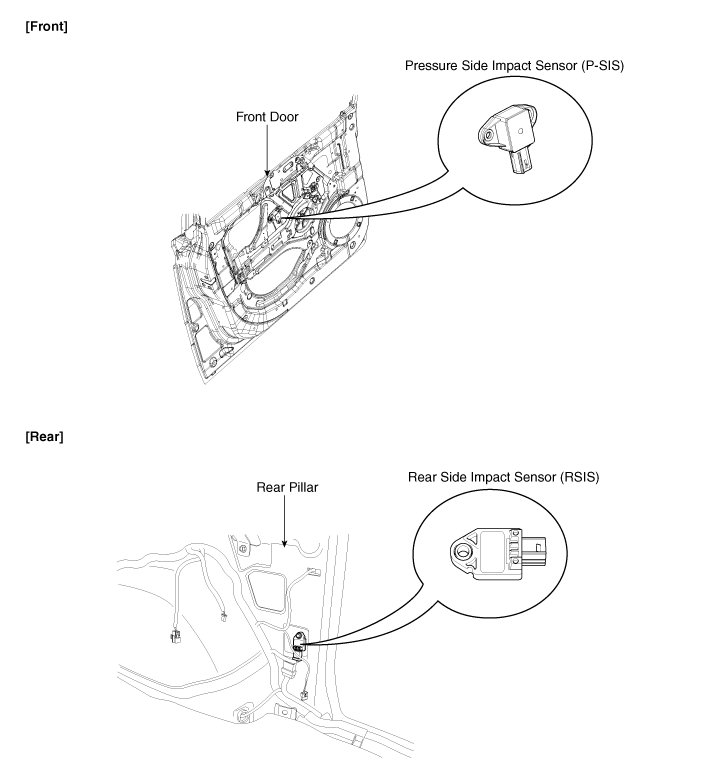 [Front]

Pressure Side Impact Sensor (P-SIS)

Front Door

[Rear]

Rear Pillar

Rear Side Impact Sensor (RSIS)