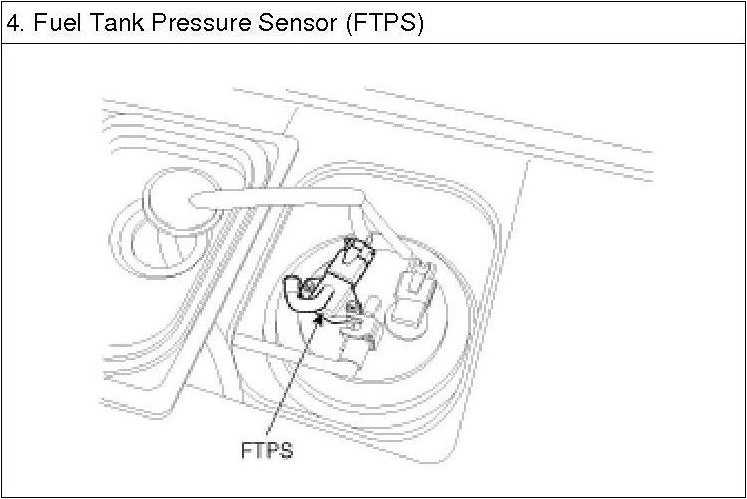 4. Fuel Tank Pressure Sensor (FTPS)

FTPS