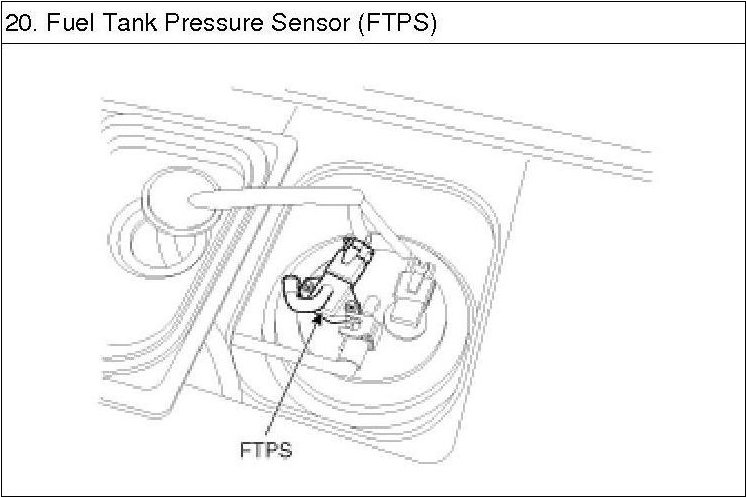 20. Fuel Tank Pressure Sensor (FTPS)

FTPS