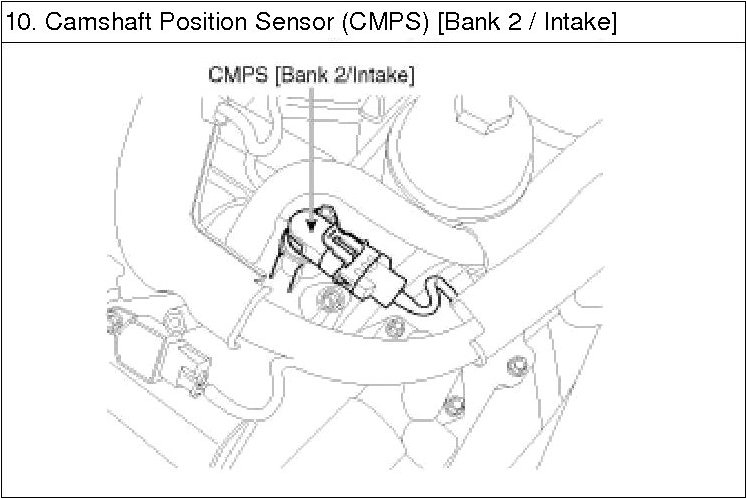 10. Camshaft Position Sensor (CMPS) [Bank 2 / Intake]

CMPS [Bank 2/Intake]