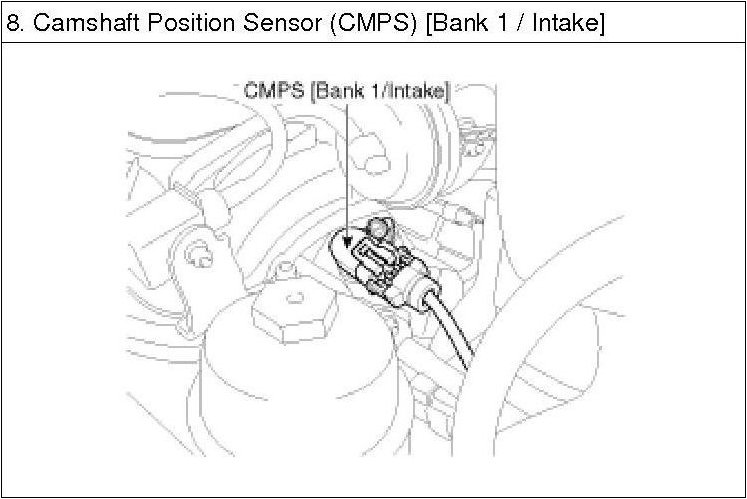 8. Camshaft Position Sensor (CMPS) [Bank 1 / Intake]

CMPS [Bank 1/Intake]