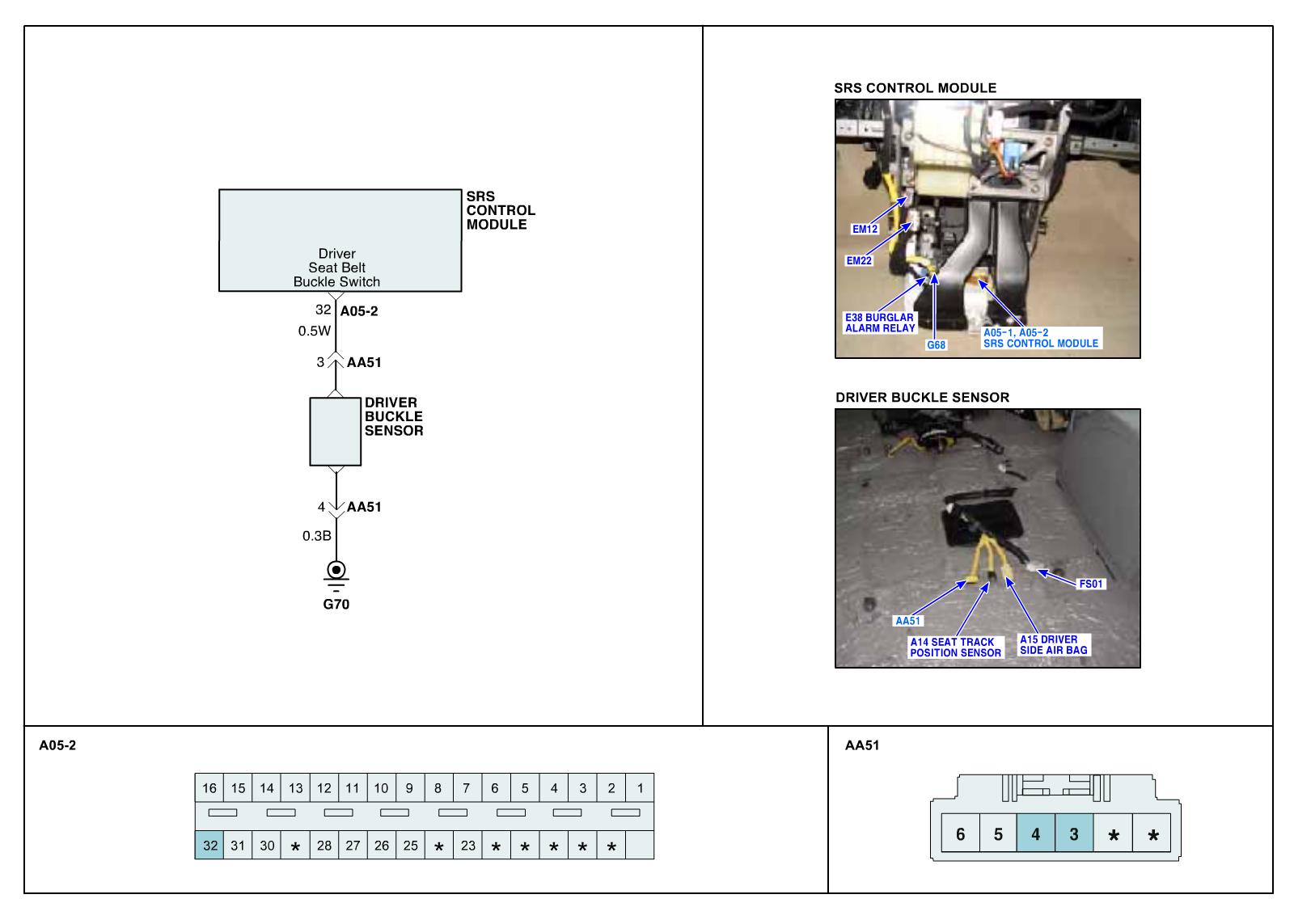 SRS CONTROL MODULE

Driver Seat Belt Buckle Switch

32 A05-2
0.5W
3 AA51

DRIVER BUCKLE SENSOR

4 AA51
0.3B

G70

SRS CONTROL MODULE

EM12
EM22
E38 BURGLAR ALARM RELAY
G68
A05-1, A05-2 SRS CONTROL MODULE

DRIVER BUCKLE SENSOR

FS01
AA51
A14 SEAT TRACK POSITION SENSOR
A15 DRIVER SIDE AIR BAG

A05-2

| 16 | 15 | 14 | 13 | 12 | 11 | 10 | 9 | 8 | 7 | 6 | 5 | 4 | 3 | 2 | 1 |
|---|---|---|---|---|---|---|---|---|---|---|---|---|---|---|---|
| 32 | 31 | 30 | * | 28 | 27 | 26 | 25 | * | 23 | * | * | * | * | * | |

AA51

| 6 | 5 | 4 | 3 | * | * |
|---|---|---|---|---|---|