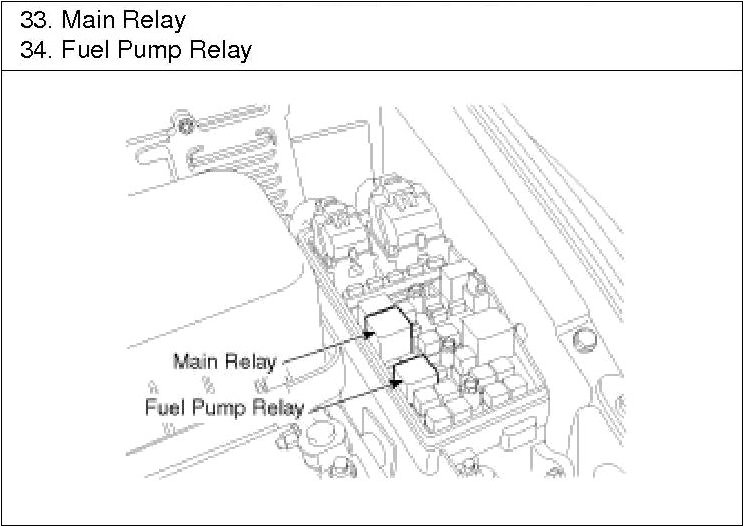 33. Main Relay
34. Fuel Pump Relay

Main Relay
Fuel Pump Relay