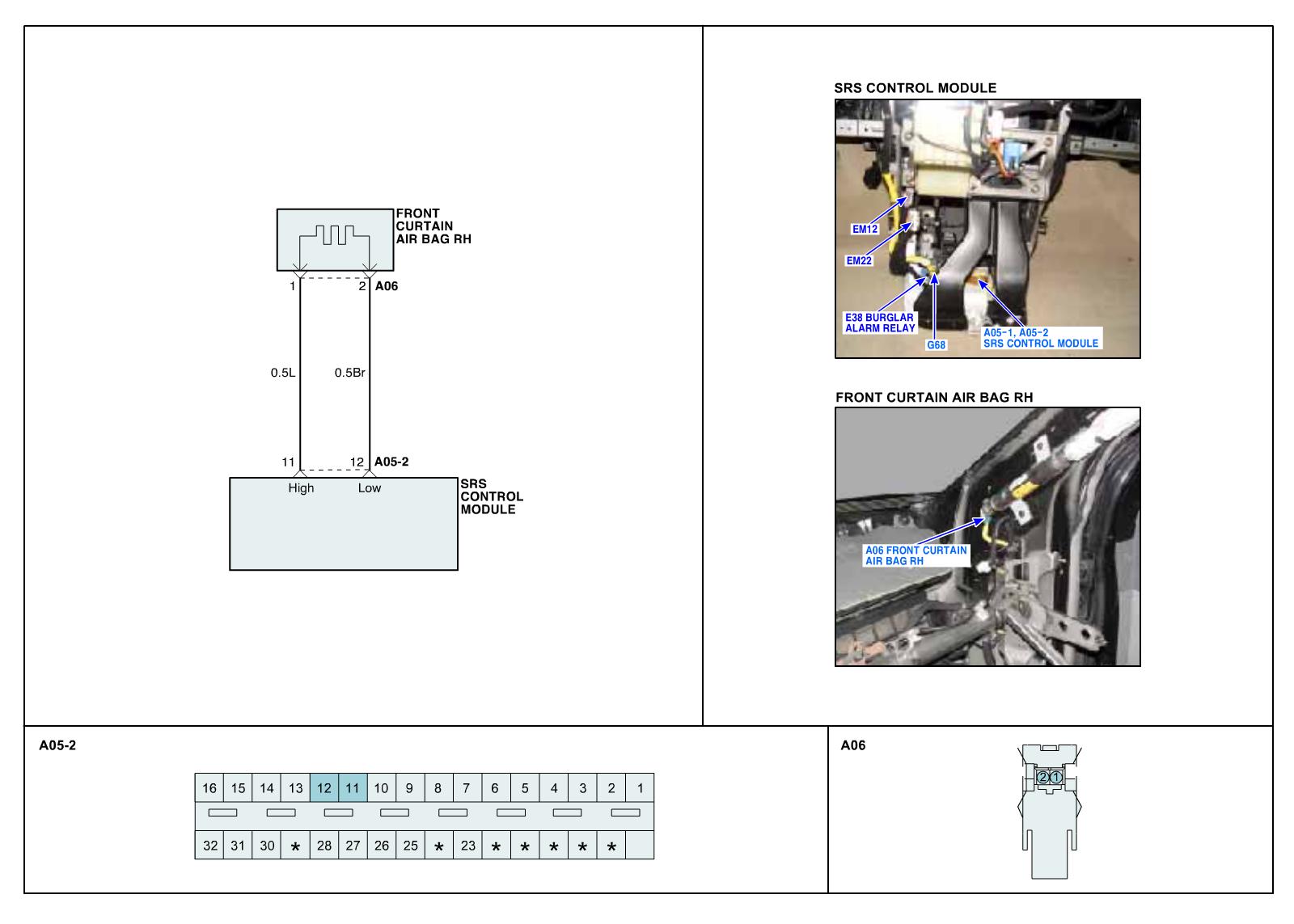 FRONT CURTAIN AIR BAG RH

1 2 A06

0.5L 0.5Br

11 12 A05-2

High Low

SRS CONTROL MODULE

SRS CONTROL MODULE

EM12

EM22

E38 BURGLAR ALARM RELAY

G68

A05-1, A05-2 SRS CONTROL MODULE

FRONT CURTAIN AIR BAG RH

A06 FRONT CURTAIN AIR BAG RH

A05-2

| 16 | 15 | 14 | 13 | 12 | 11 | 10 | 9 | 8 | 7 | 6 | 5 | 4 | 3 | 2 | 1 |
|---|---|---|---|---|---|---|---|---|---|---|---|---|---|---|---|
| 32 | 31 | 30 | * | 28 | 27 | 26 | 25 | * | 23 | * | * | * | * | * | |

A06

2 1