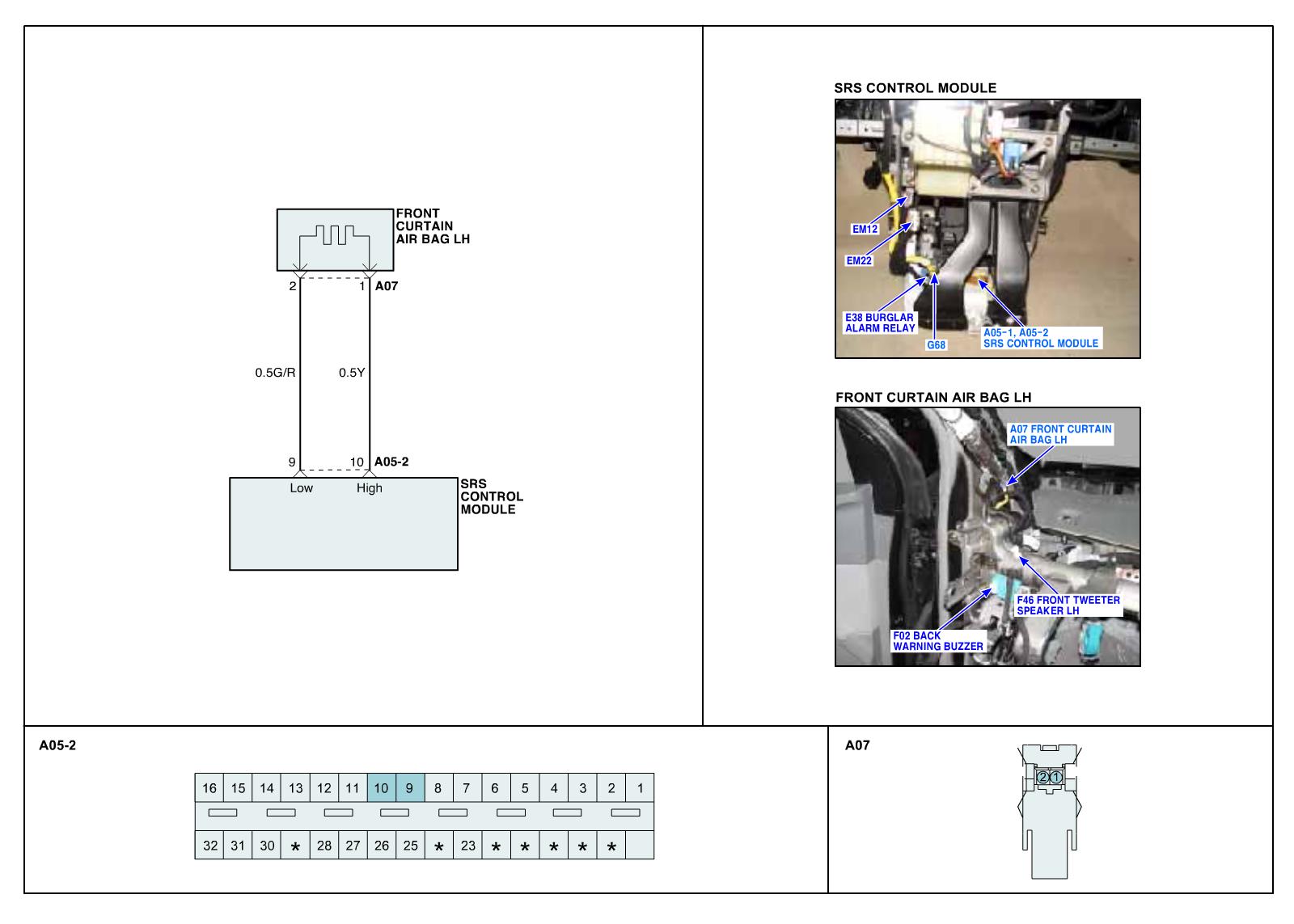 FRONT CURTAIN AIR BAG LH

2
1
A07

0.5G/R
0.5Y

9
10
A05-2

Low
High

SRS CONTROL MODULE

SRS CONTROL MODULE

EM12
EM22
E38 BURGLAR ALARM RELAY
G68
A05-1, A05-2 SRS CONTROL MODULE

FRONT CURTAIN AIR BAG LH

A07 FRONT CURTAIN AIR BAG LH
F46 FRONT TWEETER SPEAKER LH
F02 BACK WARNING BUZZER

A05-2

| 16 | 15 | 14 | 13 | 12 | 11 | 10 | 9 | 8 | 7 | 6 | 5 | 4 | 3 | 2 | 1 |
|---|---|---|---|---|---|---|---|---|---|---|---|---|---|---|---|
| 32 | 31 | 30 | * | 28 | 27 | 26 | 25 | * | 23 | * | * | * | * | * | |

A07

2 1