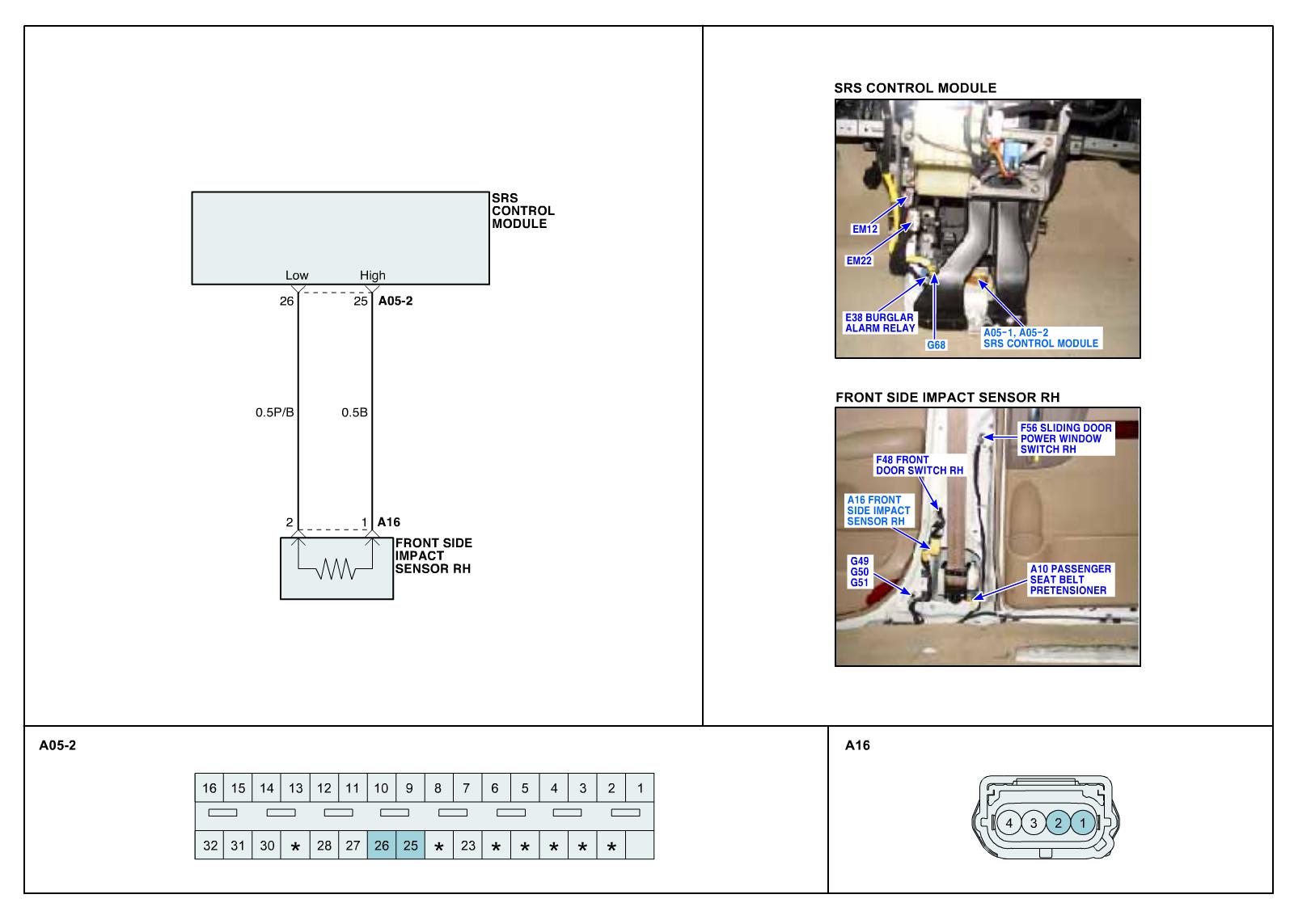 SRS CONTROL MODULE

Low High

26 25 A05-2

0.5P/B 0.5B

2 1 A16

FRONT SIDE IMPACT SENSOR RH

SRS CONTROL MODULE

EM12
EM22
E38 BURGLAR ALARM RELAY
G68
A05-1, A05-2 SRS CONTROL MODULE

FRONT SIDE IMPACT SENSOR RH

F56 SLIDING DOOR POWER WINDOW SWITCH RH
F48 FRONT DOOR SWITCH RH
A16 FRONT SIDE IMPACT SENSOR RH
G49
G50
G51
A10 PASSENGER SEAT BELT PRETENSIONER

A05-2

| 16 | 15 | 14 | 13 | 12 | 11 | 10 | 9 | 8 | 7 | 6 | 5 | 4 | 3 | 2 | 1 |
|---|---|---|---|---|---|---|---|---|---|---|---|---|---|---|---|
| 32 | 31 | 30 | * | 28 | 27 | 26 | 25 | * | 23 | * | * | * | * | * | |

A16

4 3 2 1